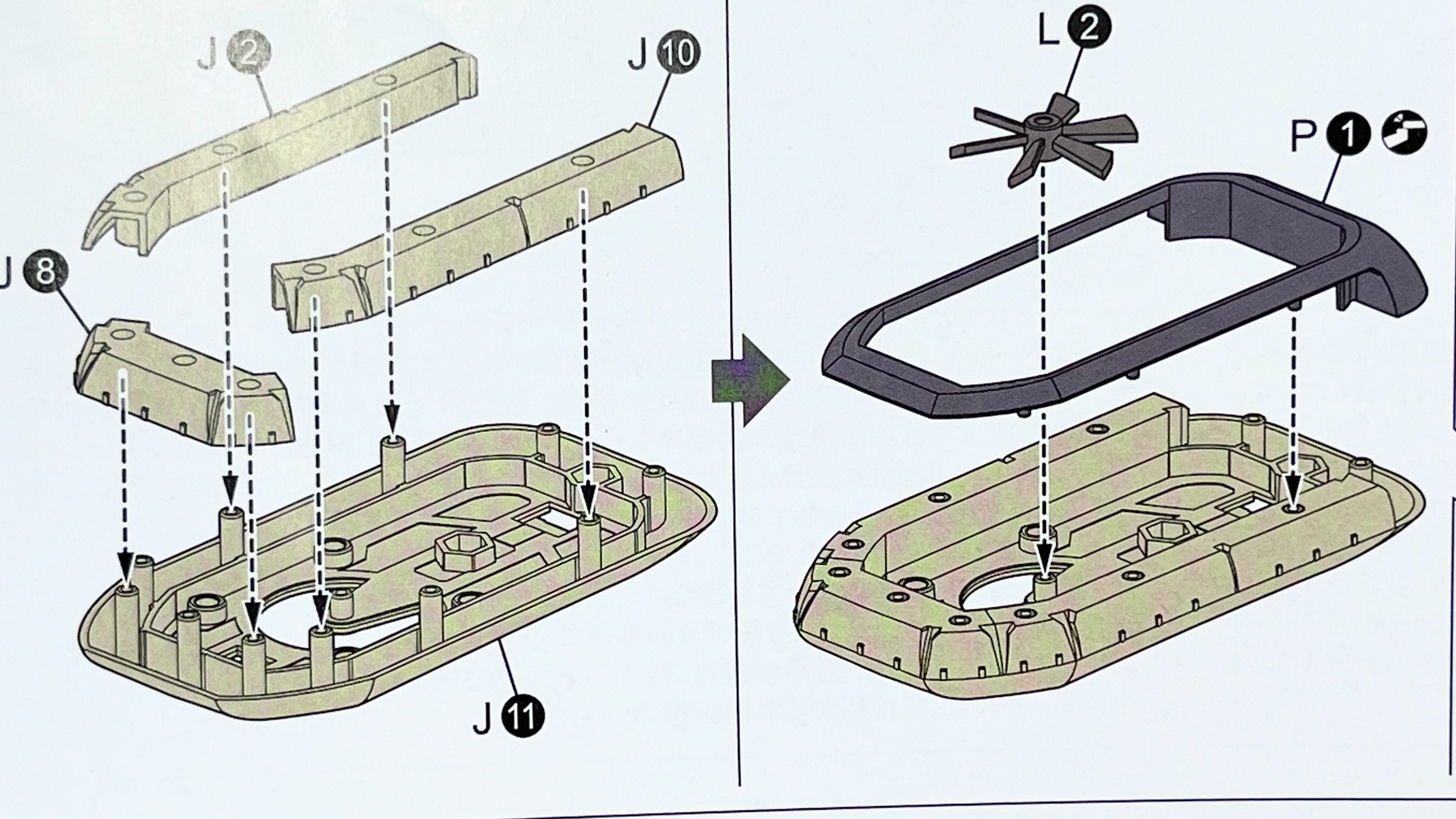 J 2
J 10
J 8
J 11
L 2
P 1