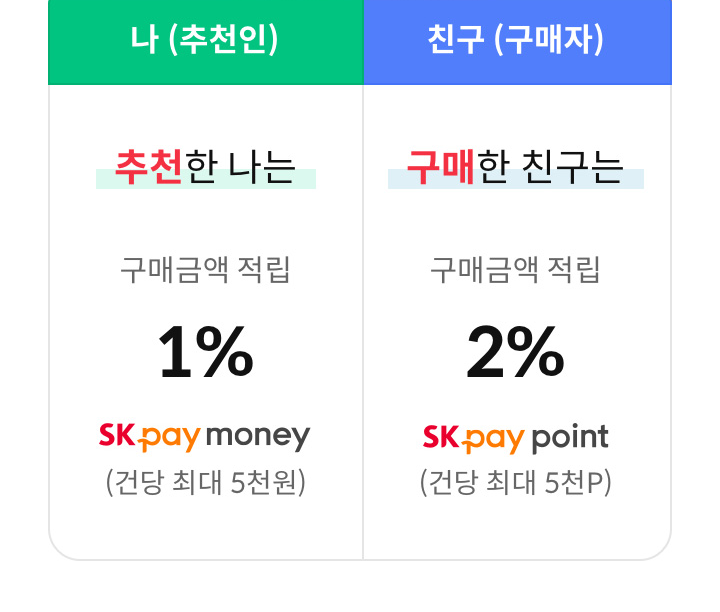 나 (추천인)

추천한 나는

구매금액 적립

1%

SK pay money

(건당 최대 5천원)

친구 (구매자)

구매한 친구는

구매금액 적립

2%

SK pay point

(건당 최대 5천P)