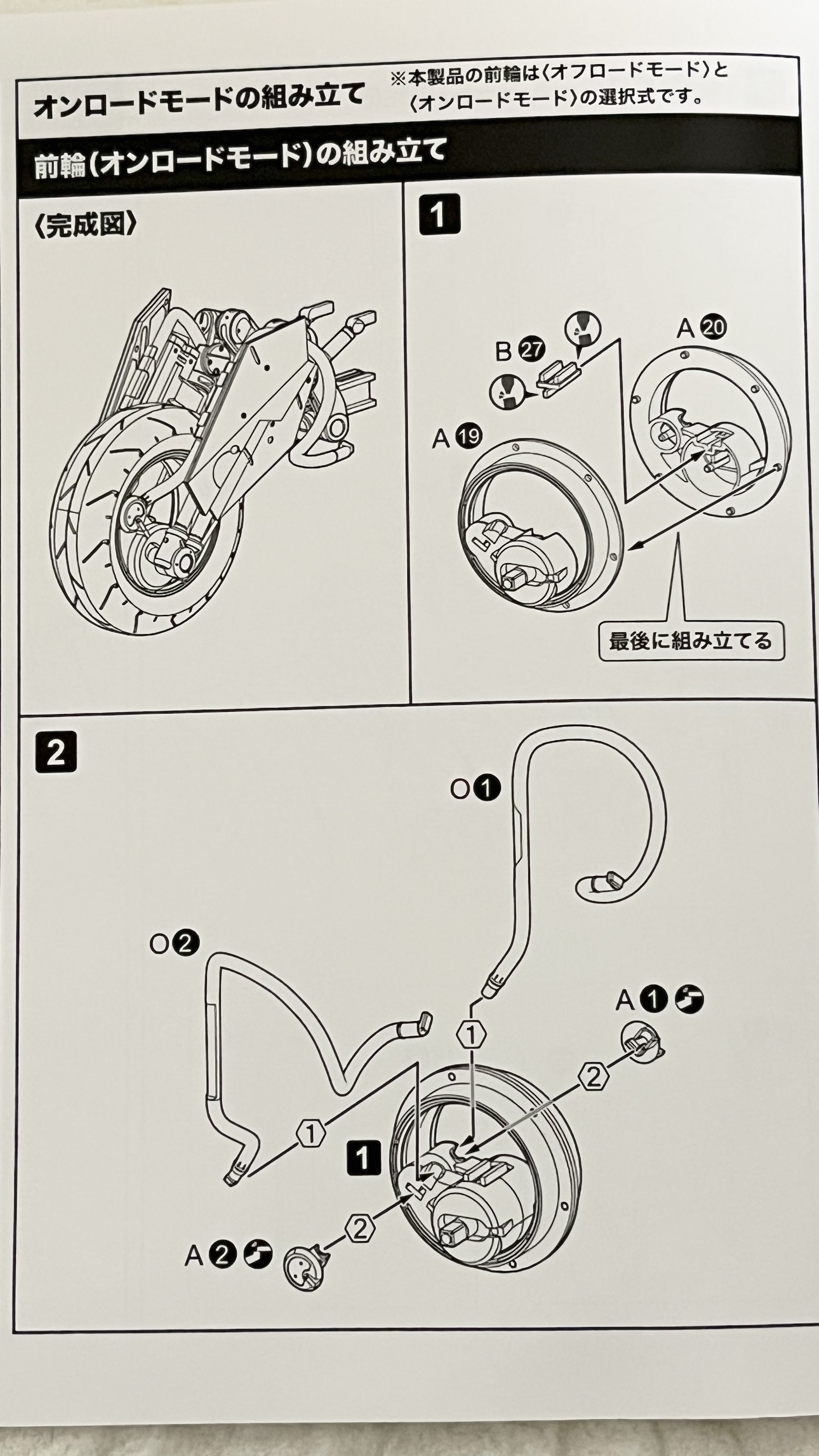 オンロードモードの組み立て

※本製品の前輪は〈オフロードモード〉と〈オンロードモード〉の選択式です。

前輪（オンロードモード）の組み立て

〈完成図〉

1

B 27

A 20

A 19

最後に組み立てる

2

O 1

O 2

A 1

1

2

1

1

2

A 2