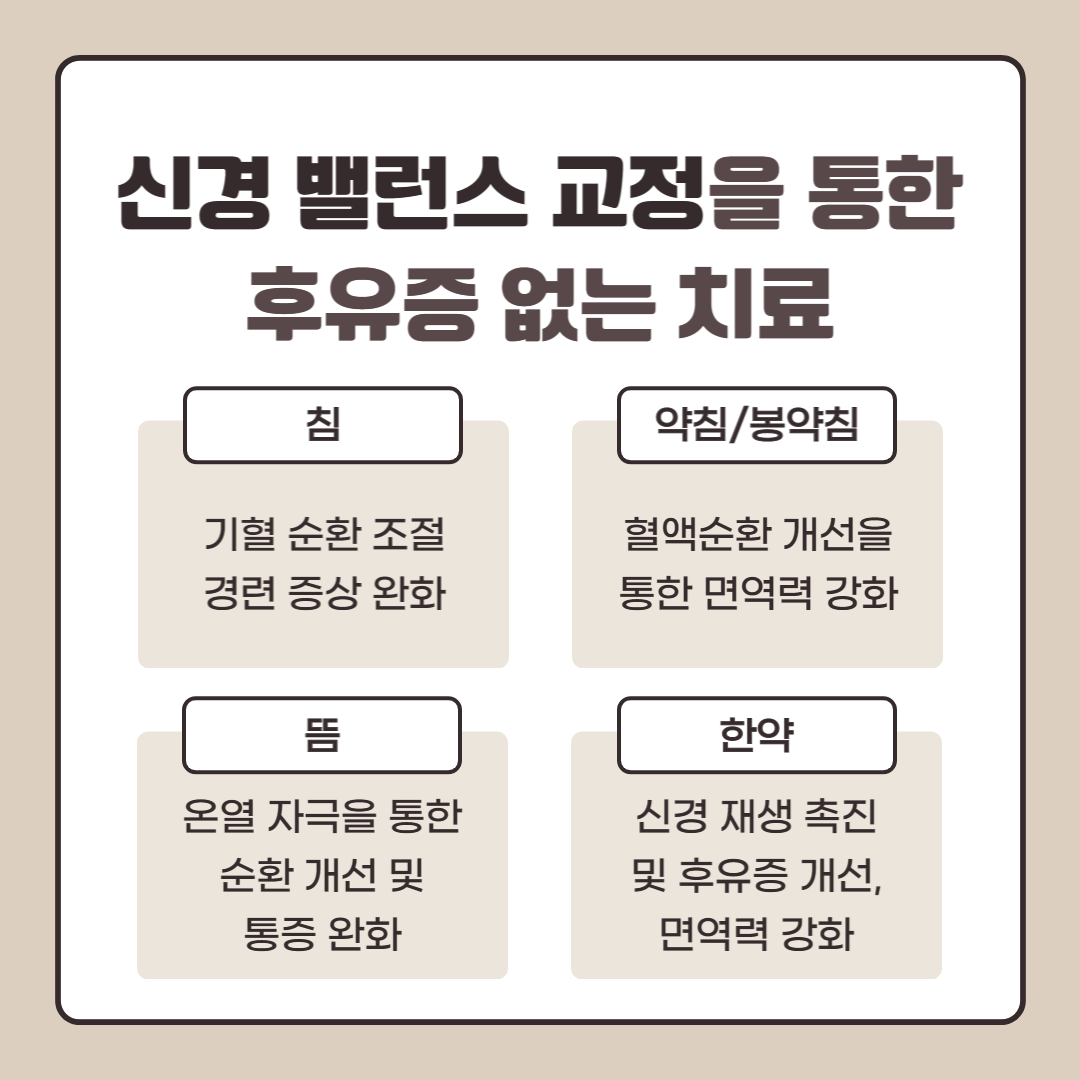 신경 밸런스 교정을 통한
후유증 없는 치료

침

기혈 순환 조절
경련 증상 완화

약침/봉약침

혈액순환 개선을
통한 면역력 강화

뜸

온열 자극을 통한
순환 개선 및
통증 완화

한약

신경 재생 촉진
및 후유증 개선,
면역력 강화