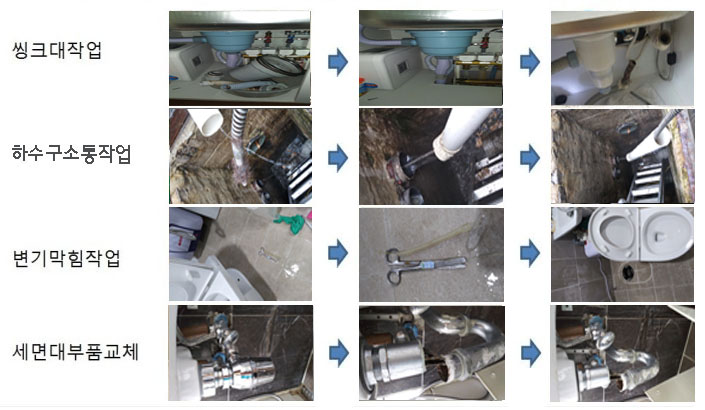 씽크대작업

하수구소통작업

변기막힘작업

세면대부품교체