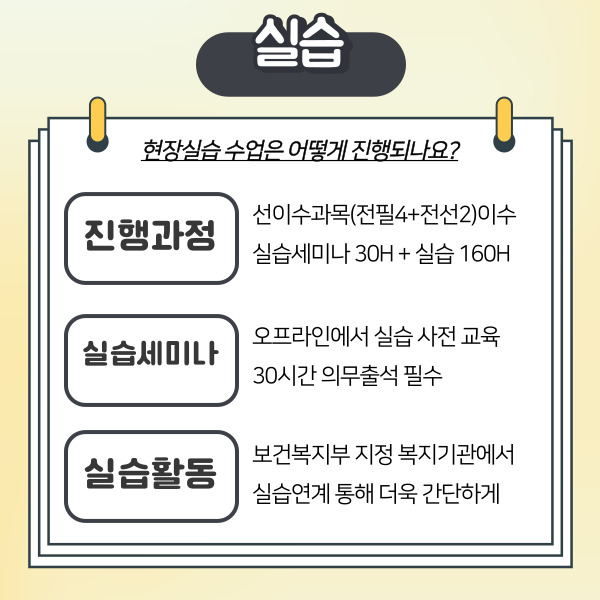 실습

현장실습 수업은 어떻게 진행되나요?

진행과정

선이수과목(전필4+전선2)이수
실습세미나 30H + 실습 160H

실습세미나

오프라인에서 실습 사전 교육
30시간 의무출석 필수

실습활동

보건복지부 지정 복지기관에서
실습연계 통해 더욱 간단하게