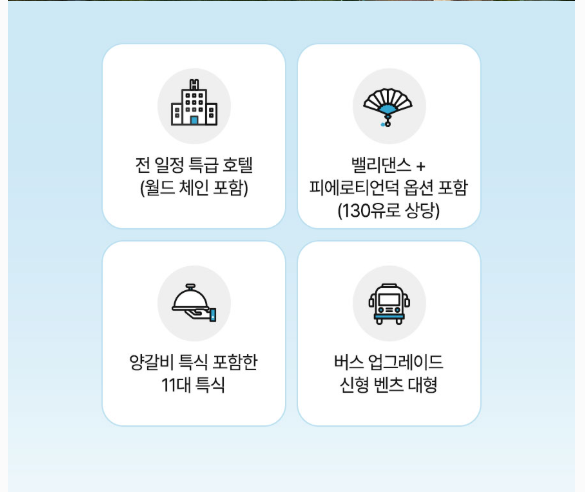 전 일정 특급 호텔
(월드 체인 포함)

밸리댄스 +
피에로티언덕 옵션 포함
(130유로 상당)

양갈비 특식 포함한
11대 특식

버스 업그레이드
신형 벤츠 대형