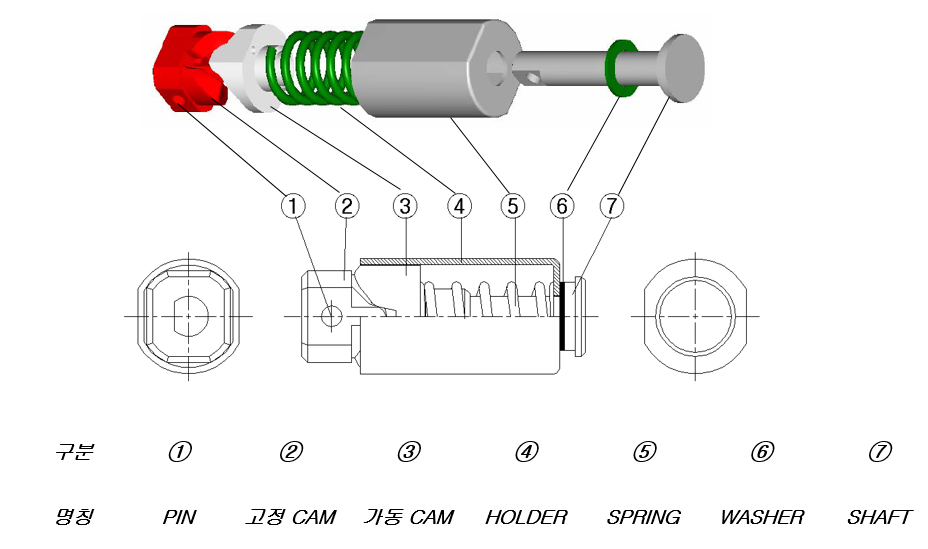 ①
②
③
④
⑤
⑥
⑦

| 구분 | ① | ② | ③ | ④ | ⑤ | ⑥ | ⑦ |
|---|---|---|---|---|---|---|---|
| 명칭 | PIN | 고정 CAM | 가동 CAM | HOLDER | SPRING | WASHER | SHAFT |