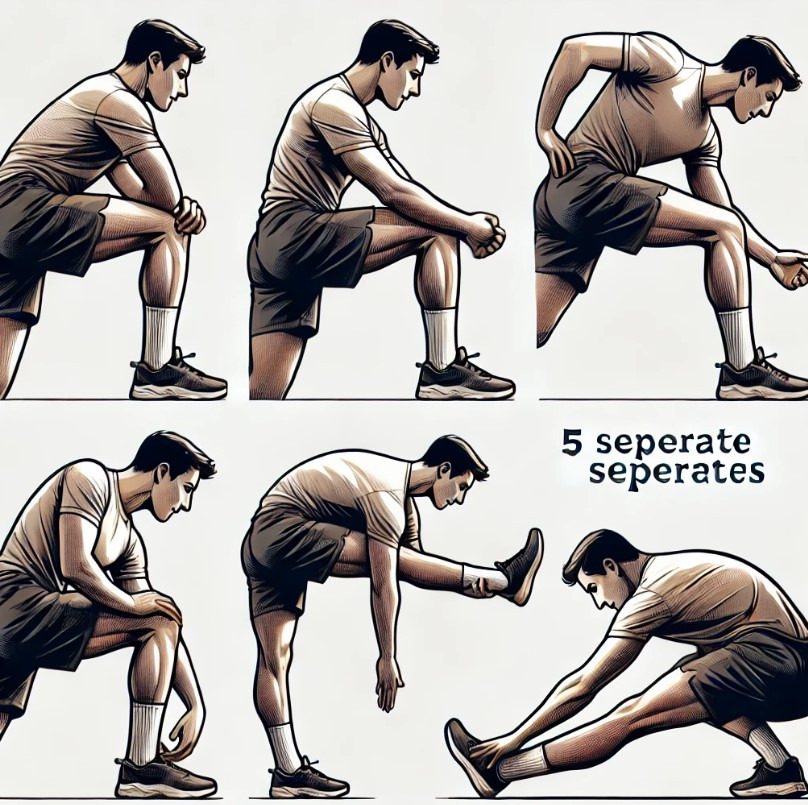 5 SEPERATE
SEPERATES