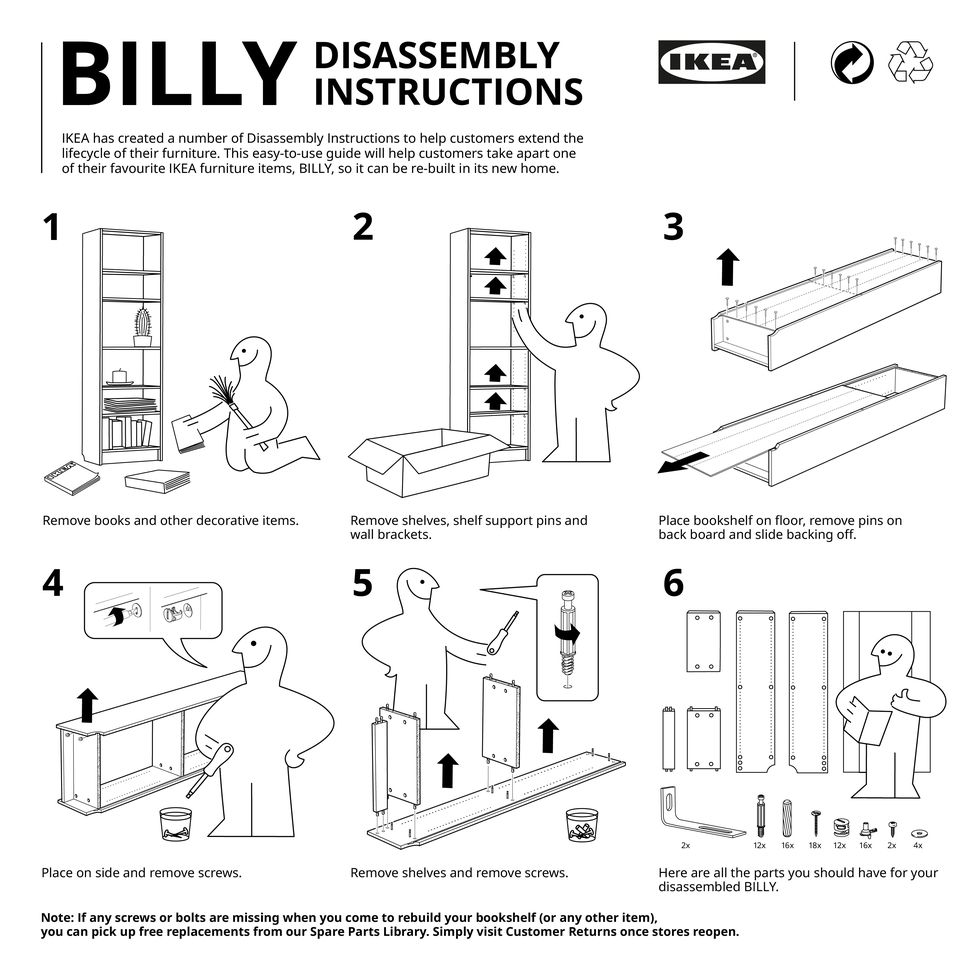 BILLY DISASSEMBLY INSTRUCTIONS

IKEA

IKEA has created a number of Disassembly Instructions to help customers extend the lifecycle of their furniture. This easy-to-use guide will help customers take apart one of their favourite IKEA furniture items, BILLY, so it can be re-built in its new home.

1

Remove books and other decorative items.

2

Remove shelves, shelf support pins and wall brackets.

3

Place bookshelf on floor, remove pins on back board and slide backing off.

4

Place on side and remove screws.

5

Remove shelves and remove screws.

6

2x 12x 16x 18x 12x 16x 2x 4x

Here are all the parts you should have for your disassembled BILLY.

Note: If any screws or bolts are missing when you come to rebuild your bookshelf (or any other item), you can pick up free replacements from our Spare Parts Library. Simply visit Customer Returns once stores reopen.