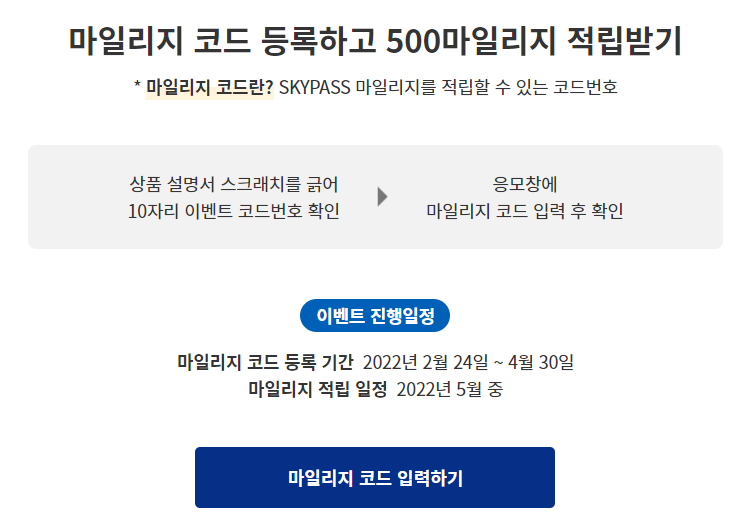 마일리지 코드 등록하고 500마일리지 적립받기

* 마일리지 코드란? SKYPASS 마일리지를 적립할 수 있는 코드번호

상품 설명서 스크래치를 긁어
10자리 이벤트 코드번호 확인

응모창에
마일리지 코드 입력 후 확인

이벤트 진행일정

마일리지 코드 등록 기간 2022년 2월 24일 ~ 4월 30일
마일리지 적립 일정 2022년 5월 중

마일리지 코드 입력하기