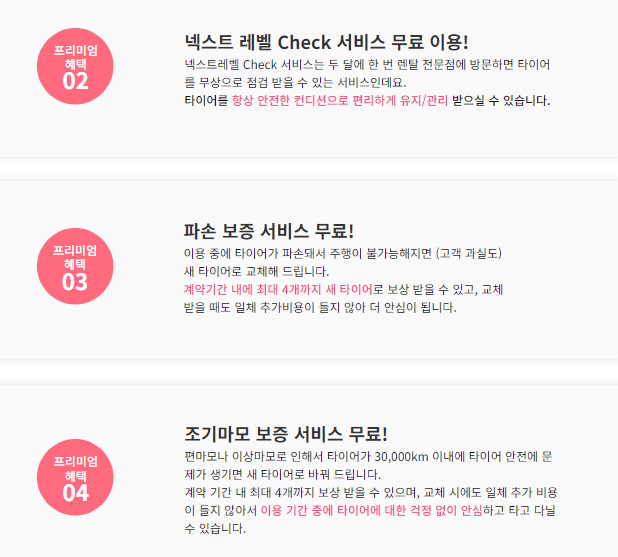 프리미엄
혜택
02

넥스트 레벨 Check 서비스 무료 이용!

넥스트레벨 Check 서비스는 두 달에 한 번 렌탈 전문점에 방문하면 타이어를 무상으로 점검 받을 수 있는 서비스인데요.
타이어를 항상 안전한 컨디션으로 편리하게 유지/관리 받으실 수 있습니다.

프리미엄
혜택
03

파손 보증 서비스 무료!

이용 중에 타이어가 파손돼서 주행이 불가능해지면 (고객 과실도) 새 타이어로 교체해 드립니다.
계약기간 내에 최대 4개까지 새 타이어로 보상 받을 수 있고, 교체 받을 때도 일체 추가비용이 들지 않아 더 안심이 됩니다.

프리미엄
혜택
04

조기마모 보증 서비스 무료!

편마모나 이상마모로 인해서 타이어가 30,000km 이내에 타이어 안전에 문제가 생기면 새 타이어로 바꿔 드립니다.
계약 기간 내 최대 4개까지 보상 받을 수 있으며, 교체 시에도 일체 추가 비용이 들지 않아서 이용 기간 중에 타이어에 대한 걱정 없이 안심하고 타고 다닐 수 있습니다.