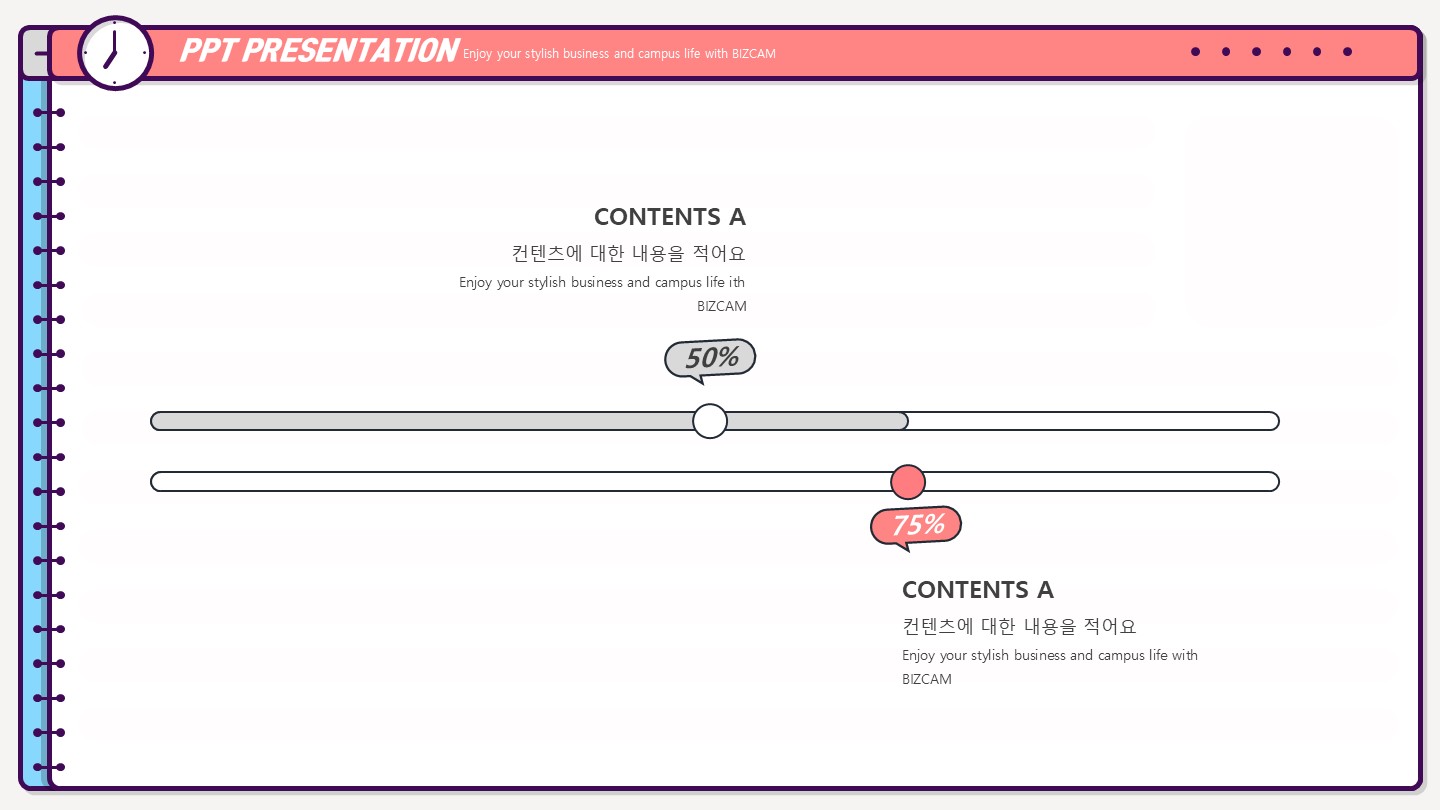 PPT PRESENTATION Enjoy your stylish business and campus life with BIZCAM

CONTENTS A

컨텐츠에 대한 내용을 적어요

Enjoy your stylish business and campus life ith BIZCAM

50%

75%

CONTENTS A

컨텐츠에 대한 내용을 적어요

Enjoy your stylish business and campus life with BIZCAM