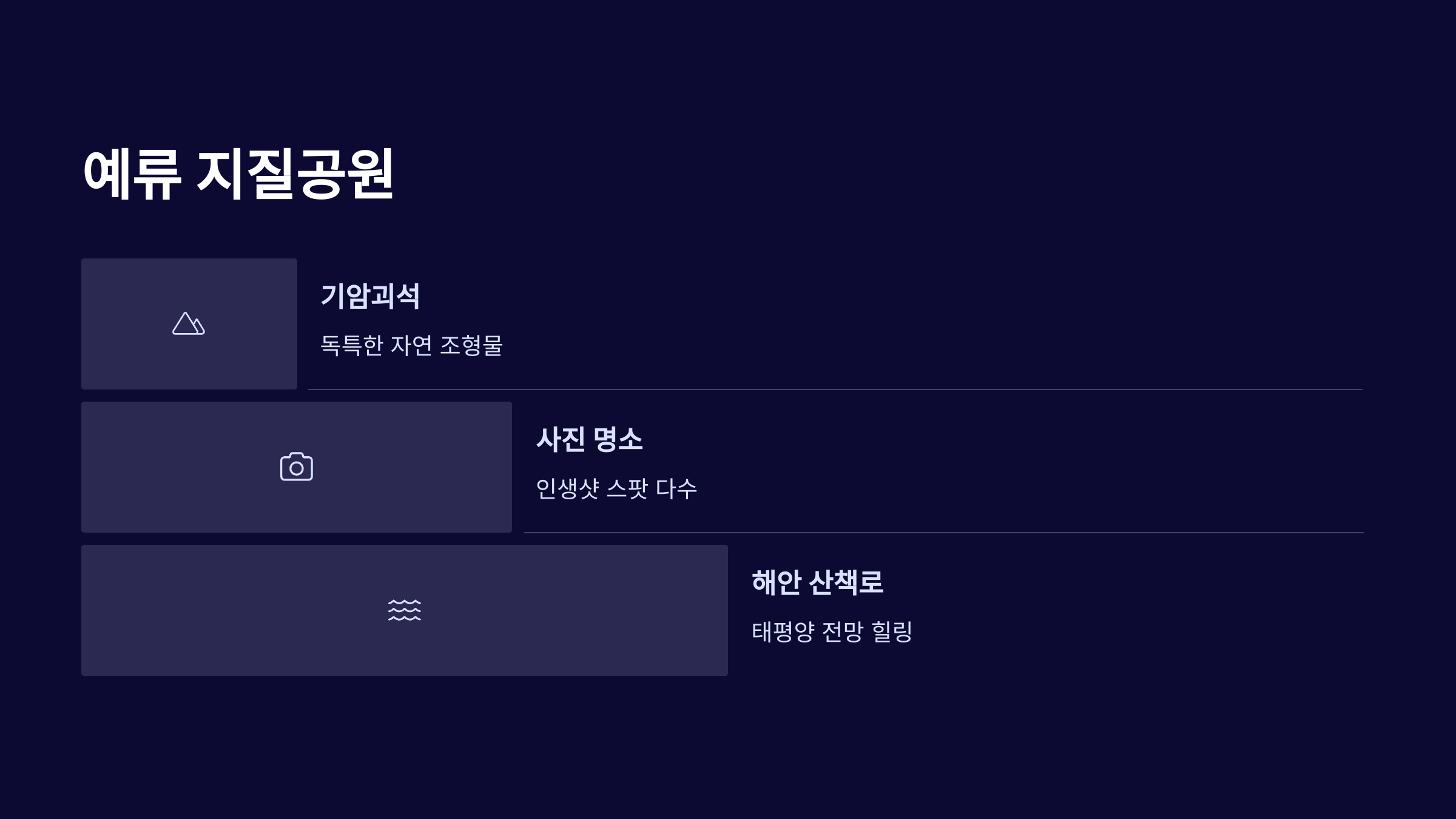 예류 지질공원

기암괴석

독특한 자연 조형물

사진 명소

인생샷 스팟 다수

해안 산책로

태평양 전망 힐링