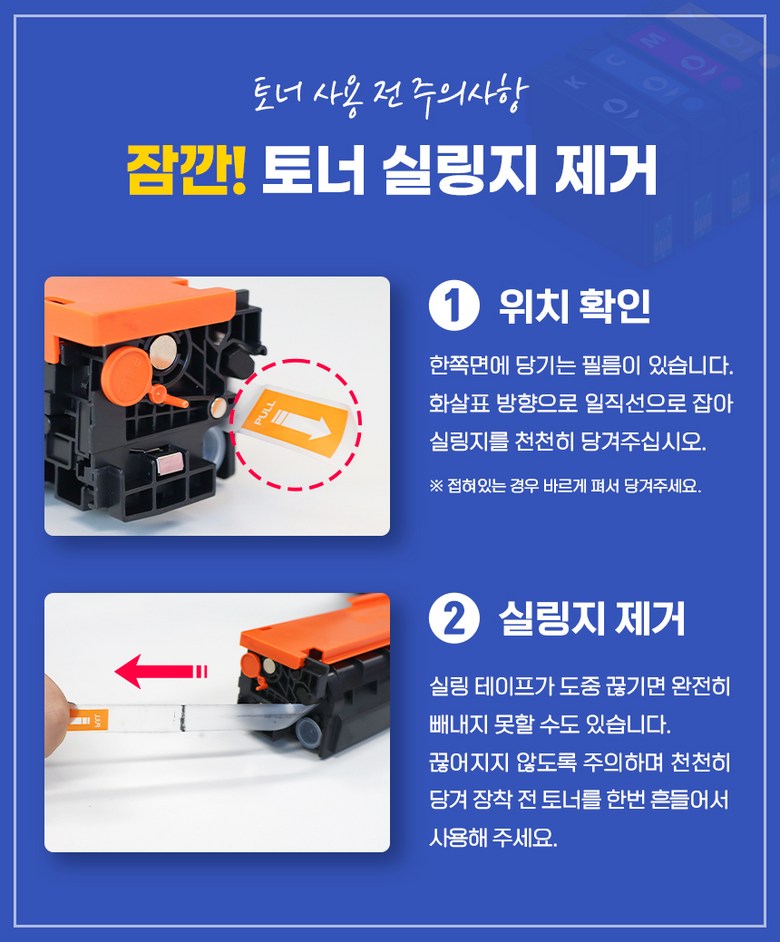 토너 사용 전 주의사항

잠깐! 토너 실링지 제거

PULL

1 위치 확인

한쪽면에 당기는 필름이 있습니다. 화살표 방향으로 일직선으로 잡아 실링지를 천천히 당겨주십시오.

※ 접혀있는 경우 바르게 펴서 당겨주세요.

2 실링지 제거

실링 테이프가 도중 끊기면 완전히 빼내지 못할 수도 있습니다. 끊어지지 않도록 주의하며 천천히 당겨 장착 전 토너를 한번 흔들어서 사용해 주세요.