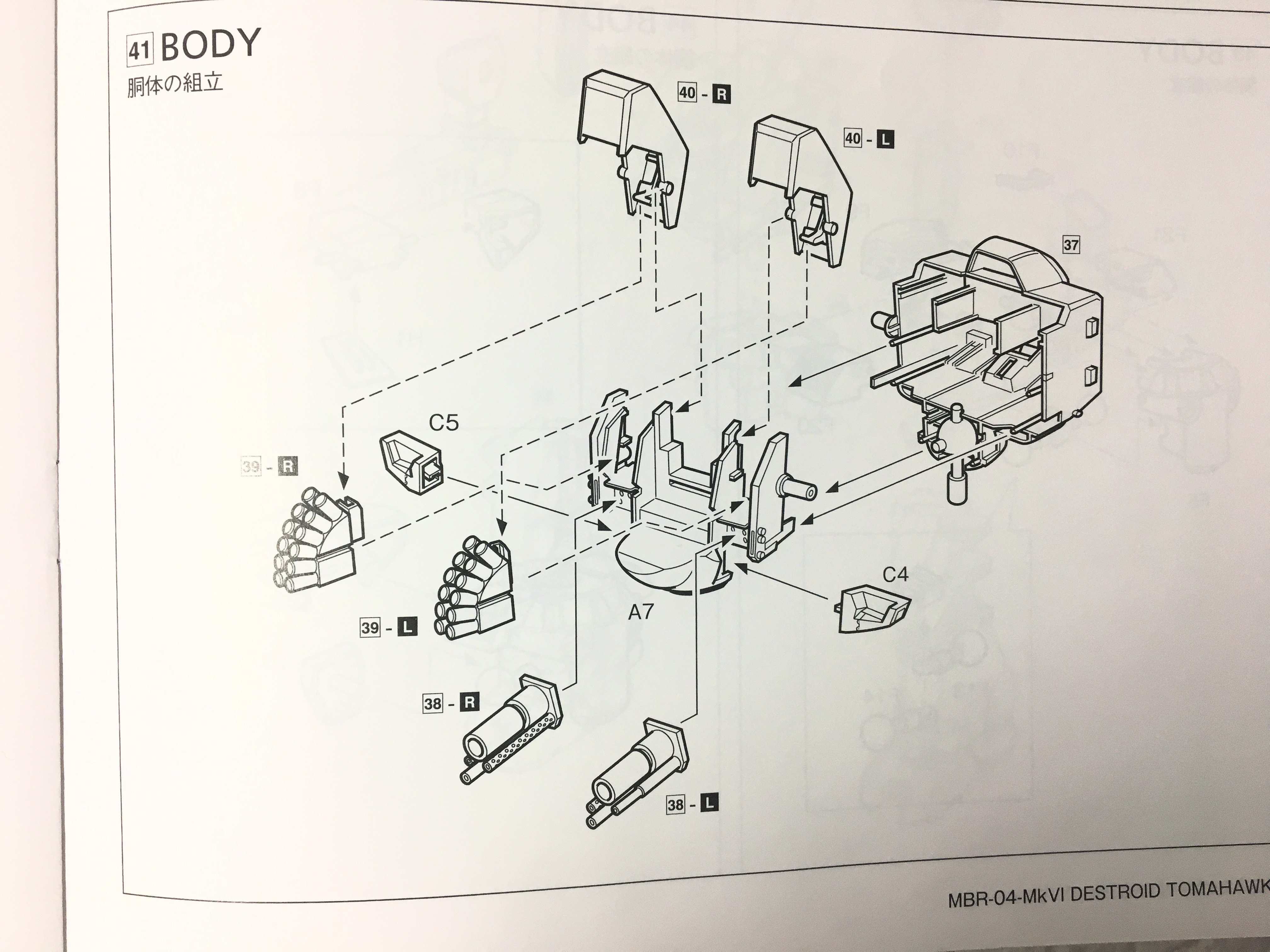 41 BODY
胴体の組立

40 - R

40 - L

37

C5

39 - R

39 - L

A7

C4

38 - R

38 - L

MBR-04-MkVI DESTROID TOMAHAWK