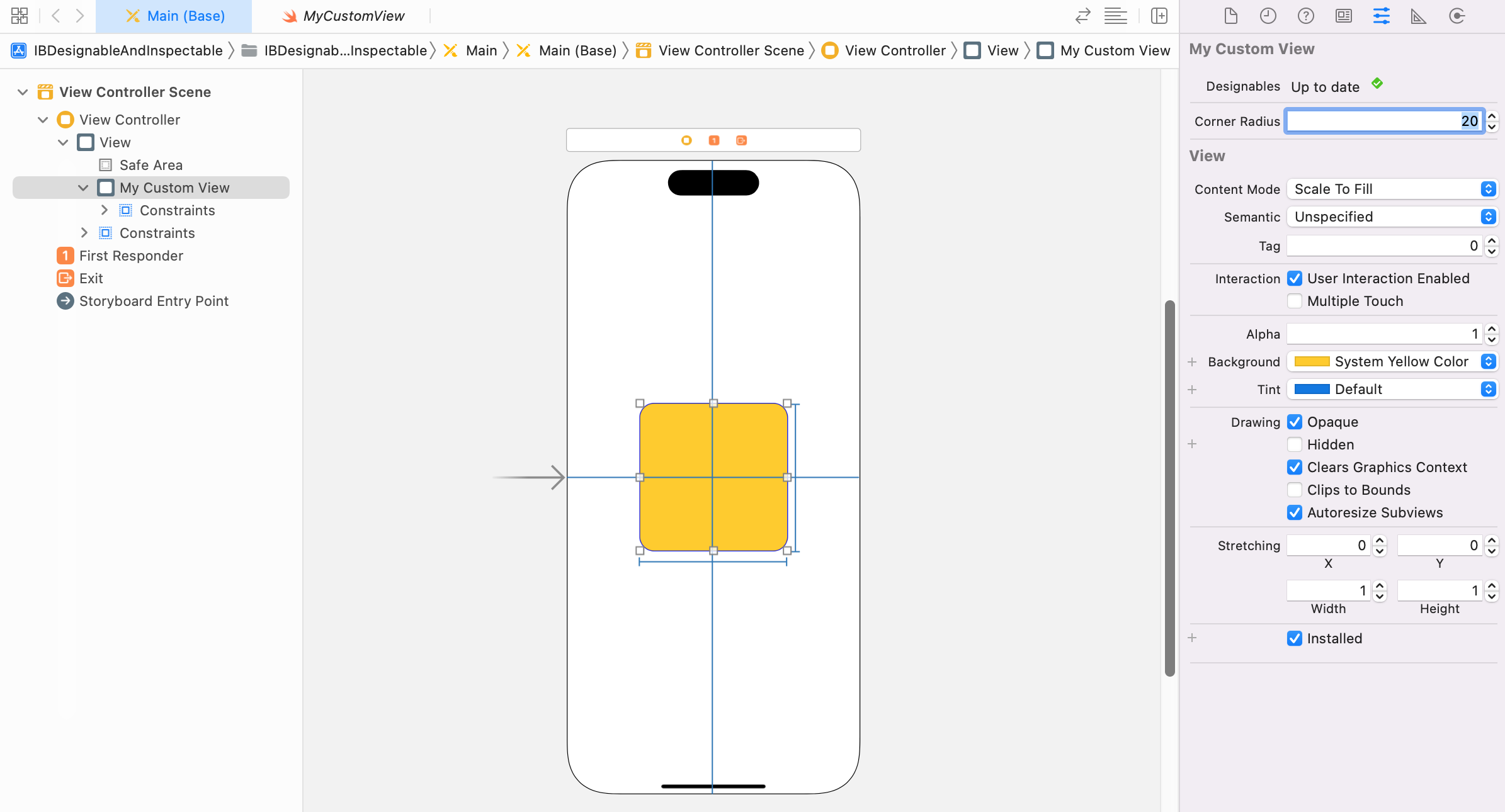 Main (Base)
MyCustomView

IBDesignableAndInspectable 〉 IBDesignab...Inspectable 〉 Main 〉 Main (Base) 〉 View Controller Scene 〉 View Controller 〉 View 〉 My Custom View

View Controller Scene
View Controller
View
Safe Area
My Custom View
Constraints
Constraints
First Responder
Exit
Storyboard Entry Point

My Custom View
Designables Up to date
Corner Radius 20
View
Content Mode Scale To Fill
Semantic Unspecified
Tag 0
Interaction User Interaction Enabled
Multiple Touch
Alpha 1
Background System Yellow Color
Tint Default
Drawing Opaque
Hidden
Clears Graphics Context
Clips to Bounds
Autoresize Subviews
Stretching 0 0
X Y
1 1
Width Height
Installed