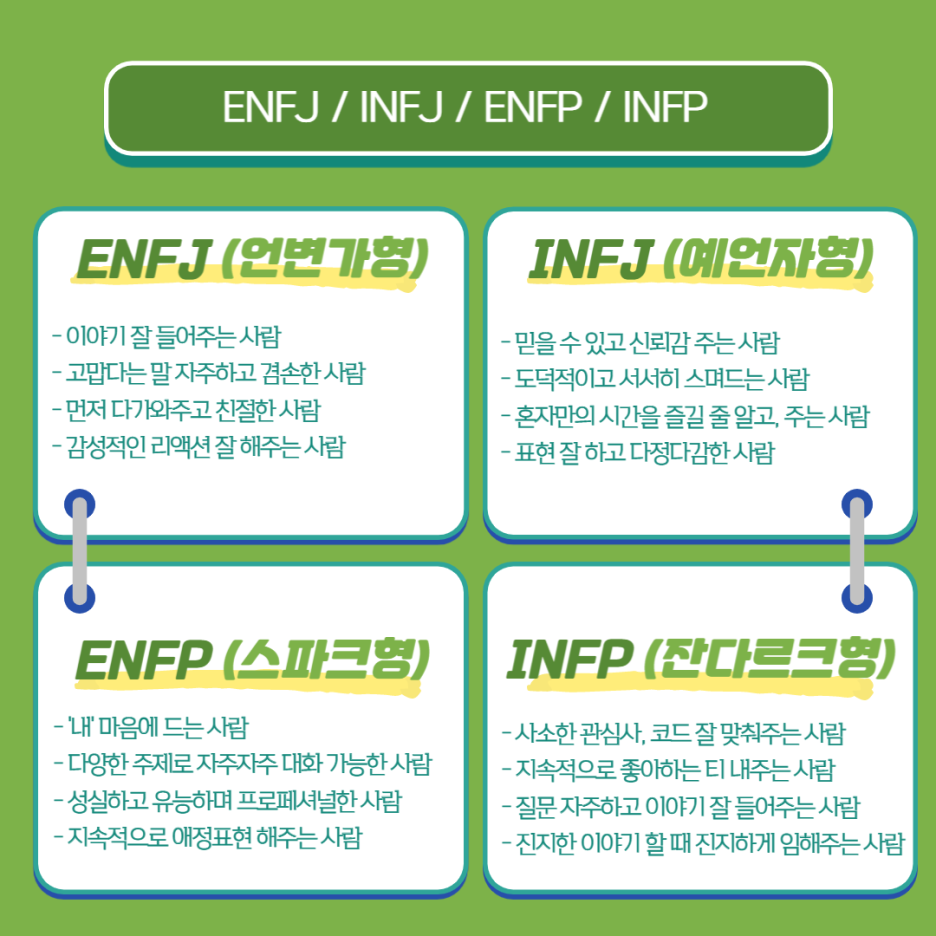 ENFJ / INFJ / ENFP / INFP

ENFJ (언변가형)

- 이야기 잘 들어주는 사람
- 고맙다는 말 자주하고 겸손한 사람
- 먼저 다가와주고 친절한 사람
- 감성적인 리액션 잘 해주는 사람

INFJ (예언자형)

- 믿을 수 있고 신뢰감 주는 사람
- 도덕적이고 서서히 스며드는 사람
- 혼자만의 시간을 즐길 줄 알고, 주는 사람
- 표현 잘 하고 다정다감한 사람

ENFP (스파크형)

- '내' 마음에 드는 사람
- 다양한 주제로 자주자주 대화 가능한 사람
- 성실하고 유능하며 프로페셔널한 사람
- 지속적으로 애정표현 해주는 사람

INFP (잔다르크형)

- 사소한 관심사, 코드 잘 맞춰주는 사람
- 지속적으로 좋아하는 티 내주는 사람
- 질문 자주하고 이야기 잘 들어주는 사람
- 진지한 이야기 할 때 진지하게 임해주는 사람