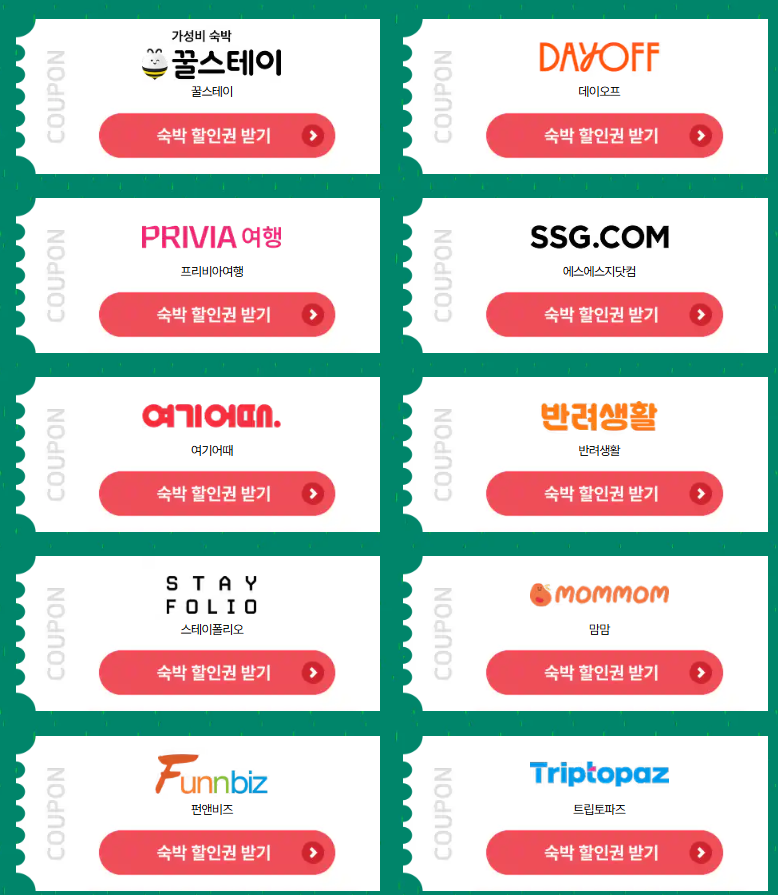 COUPON

가성비 숙박
꿀스테이

꿀스테이

숙박 할인권 받기

COUPON

DAYOFF

데이오프

숙박 할인권 받기

COUPON

PRIVIA 여행

프리비아여행

숙박 할인권 받기

COUPON

SSG.COM

에스에스지닷컴

숙박 할인권 받기

COUPON

여기어때.

여기어때

숙박 할인권 받기

COUPON

반려생활

반려생활

숙박 할인권 받기

COUPON

STAY
FOLIO

스테이폴리오

숙박 할인권 받기

COUPON

MOMMOM

맘맘

숙박 할인권 받기

COUPON

Funnbiz

펀앤비즈

숙박 할인권 받기

COUPON

Triptopaz

트립토파즈

숙박 할인권 받기