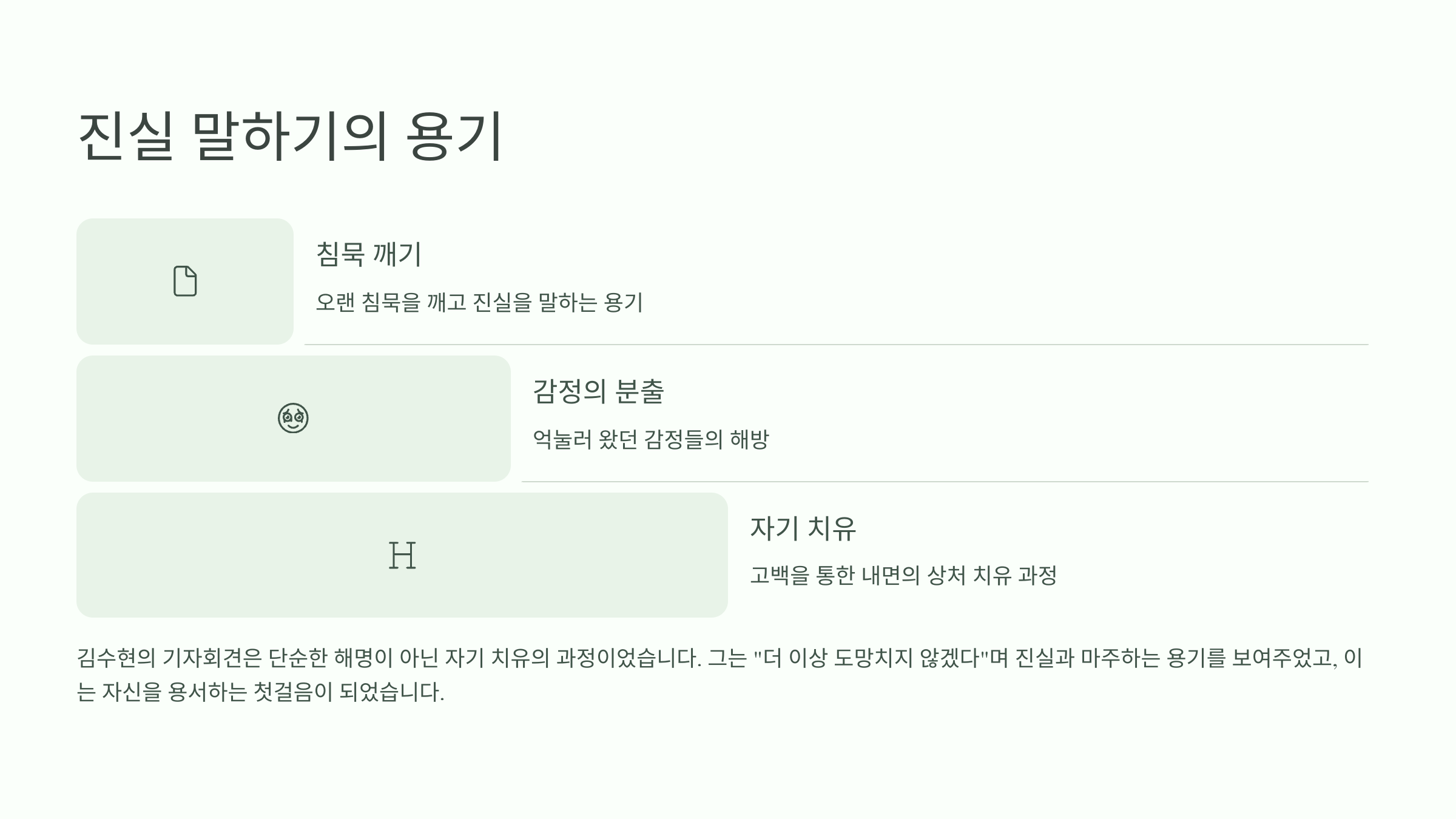 진실 말하기의 용기

침묵 깨기

오랜 침묵을 깨고 진실을 말하는 용기

감정의 분출

억눌러 왔던 감정들의 해방

H

자기 치유

고백을 통한 내면의 상처 치유 과정

김수현의 기자회견은 단순한 해명이 아닌 자기 치유의 과정이었습니다. 그는 "더 이상 도망치지 않겠다"며 진실과 마주하는 용기를 보여주었고, 이는 자신을 용서하는 첫걸음이 되었습니다.