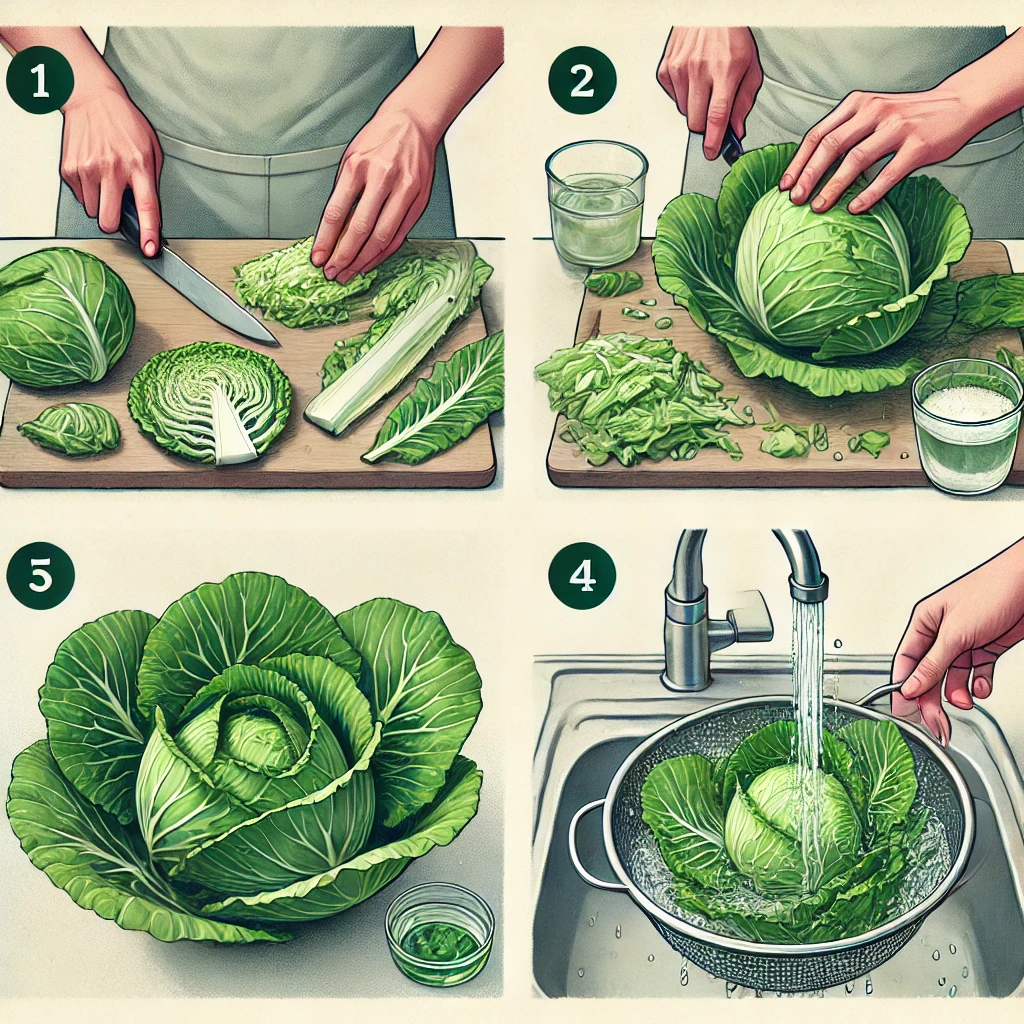 1

2

5

4