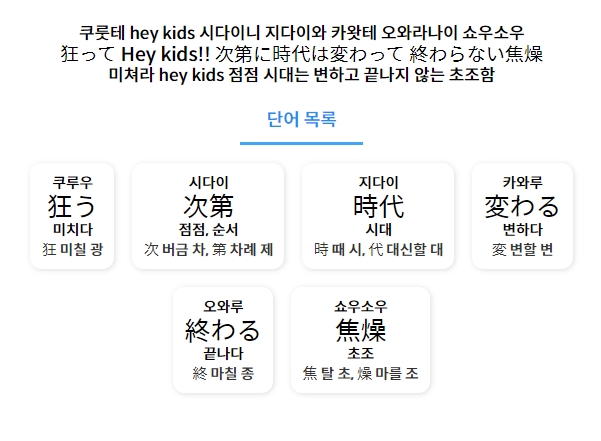 쿠룻테 hey kids 시다이니 지다이와 카왓테 오와라나이 쇼우소우
狂って Hey kids!! 次第に時代は変わって 終わらない焦燥
미쳐라 hey kids 점점 시대는 변하고 끝나지 않는 초조함

단어 목록

쿠루우
狂う
미치다
狂 미칠 광

시다이
次第
점점, 순서
次 버금 차, 第 차례 제

지다이
時代
시대
時 때 시, 代 대신할 대

카와루
変わる
변하다
変 변할 변

오와루
終わる
끝나다
終 마칠 종

쇼우소우
焦燥
초조
焦 탈 초, 燥 마를 조