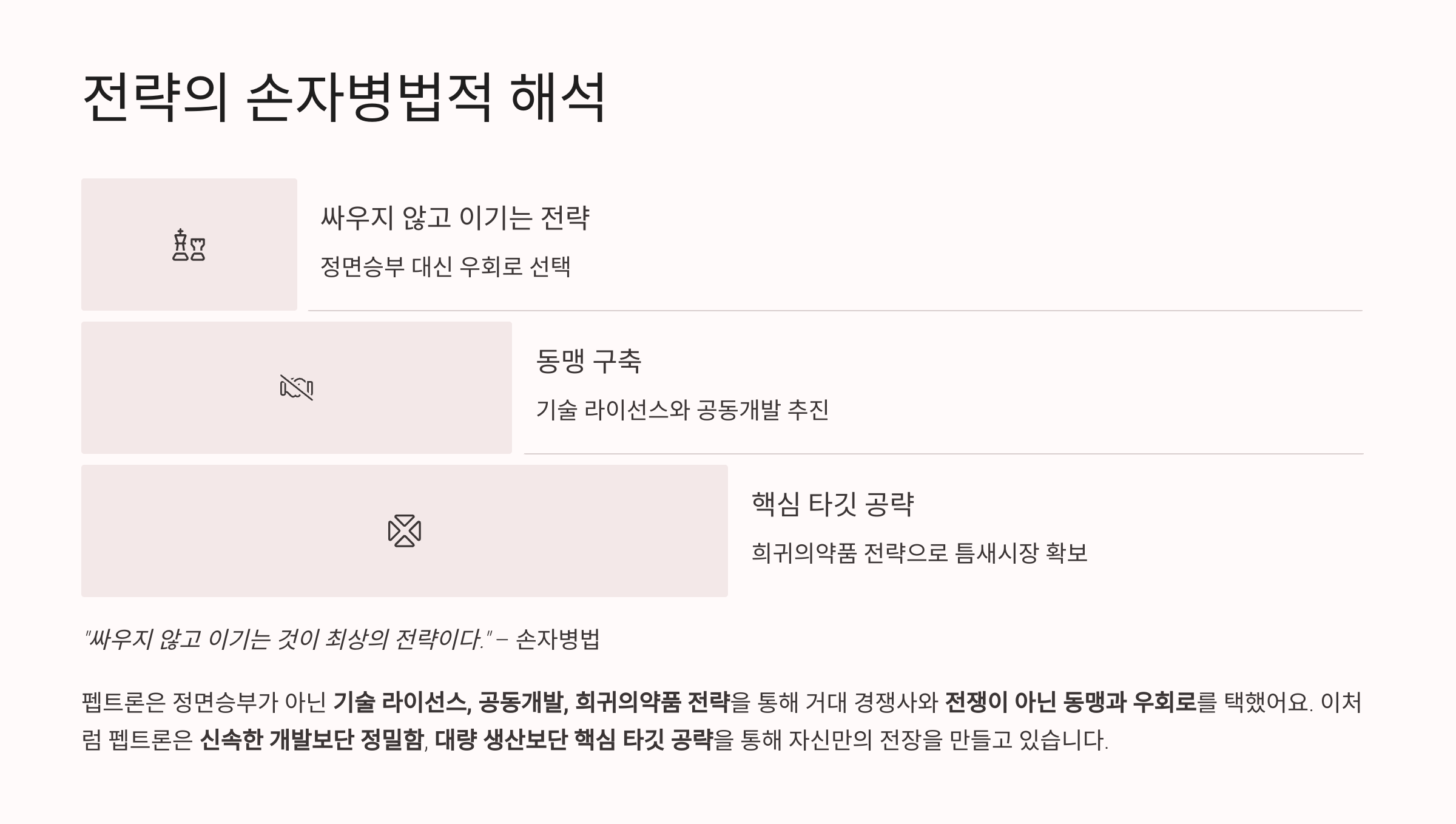 전략의 손자병법적 해석

싸우지 않고 이기는 전략

정면승부 대신 우회로 선택

동맹 구축

기술 라이선스와 공동개발 추진

핵심 타깃 공략

희귀의약품 전략으로 틈새시장 확보

"싸우지 않고 이기는 것이 최상의 전략이다." – 손자병법

펩트론은 정면승부가 아닌 기술 라이선스, 공동개발, 희귀의약품 전략을 통해 거대 경쟁사와 전쟁이 아닌 동맹과 우회로를 택했어요. 이처럼 펩트론은 신속한 개발보단 정밀함, 대량 생산보단 핵심 타깃 공략을 통해 자신만의 전장을 만들고 있습니다.