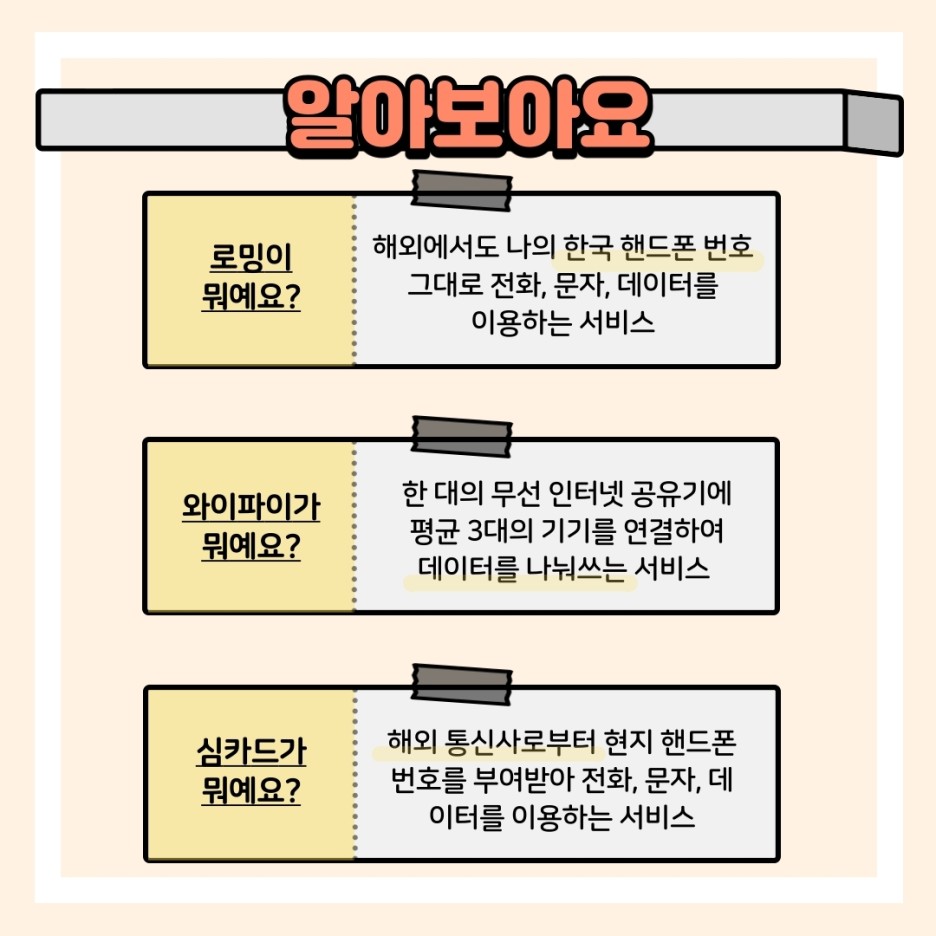 알아보아요

로밍이
뭐예요?

해외에서도 나의 한국 핸드폰 번호 그대로 전화, 문자, 데이터를 이용하는 서비스

와이파이가
뭐예요?

한 대의 무선 인터넷 공유기에 평균 3대의 기기를 연결하여 데이터를 나눠쓰는 서비스

심카드가
뭐예요?

해외 통신사로부터 현지 핸드폰 번호를 부여받아 전화, 문자, 데이터를 이용하는 서비스