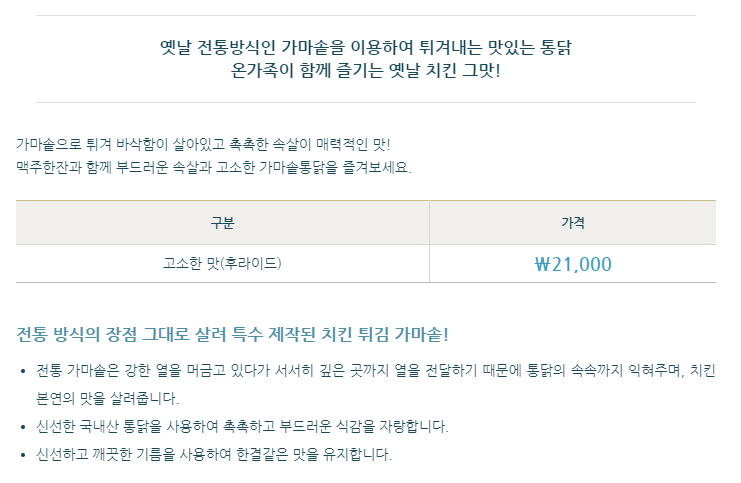 옛날 전통방식인 가마솥을 이용하여 튀겨내는 맛있는 통닭
온가족이 함께 즐기는 옛날 치킨 그맛!

가마솥으로 튀겨 바삭함이 살아있고 촉촉한 속살이 매력적인 맛!
맥주한잔과 함께 부드러운 속살과 고소한 가마솥통닭을 즐겨보세요.

| 구분 | 가격 |
|---|---|
| 고소한 맛(후라이드) | ₩21,000 |

전통 방식의 장점 그대로 살려 특수 제작된 치킨 튀김 가마솥!

• 전통 가마솥은 강한 열을 머금고 있다가 서서히 깊은 곳까지 열을 전달하기 때문에 통닭의 속속까지 익혀주며, 치킨 본연의 맛을 살려줍니다.
• 신선한 국내산 통닭을 사용하여 촉촉하고 부드러운 식감을 자랑합니다.
• 신선하고 깨끗한 기름을 사용하여 한결같은 맛을 유지합니다.