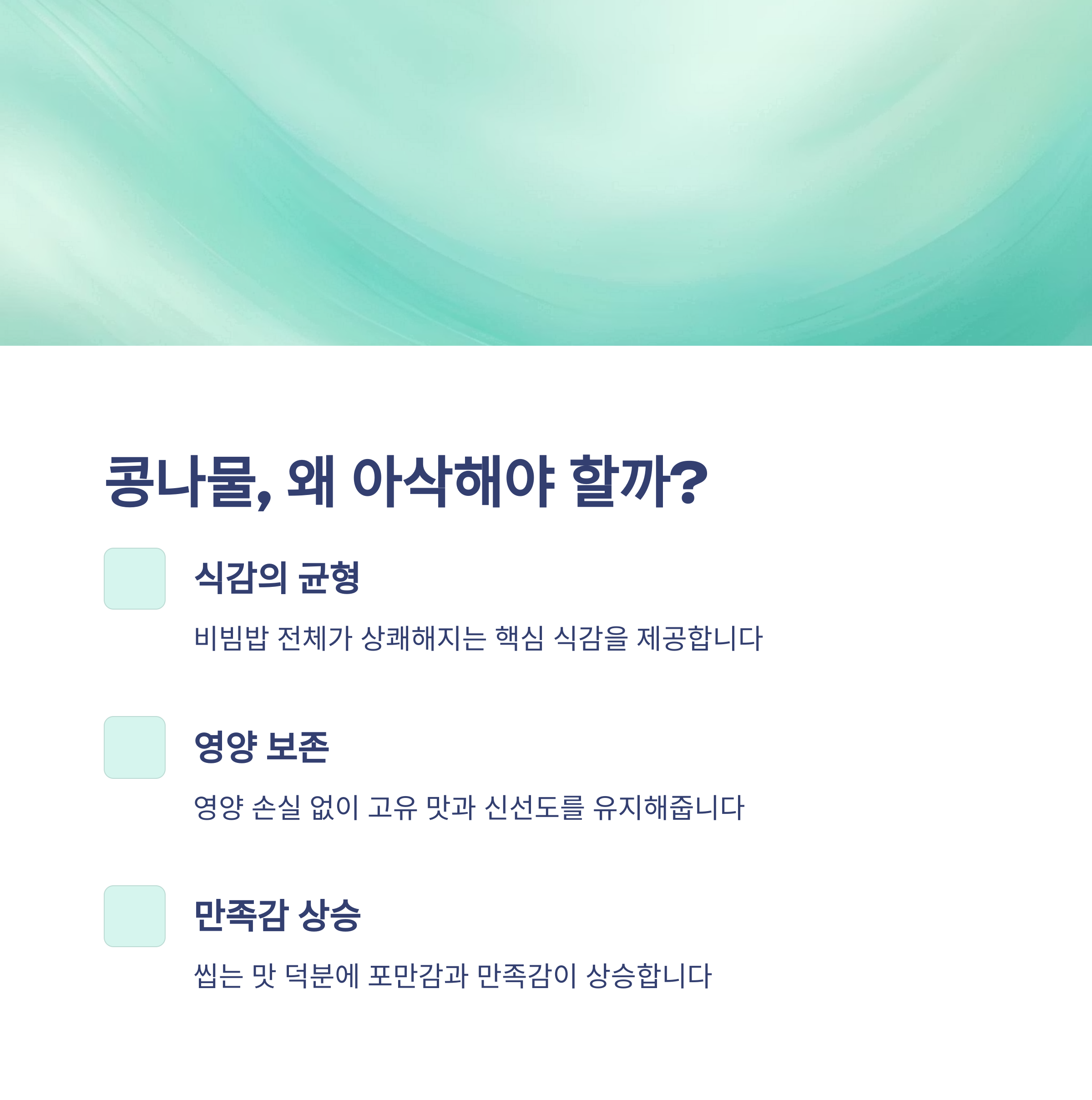 콩나물, 왜 아삭해야 할까?

식감의 균형

비빔밥 전체가 상쾌해지는 핵심 식감을 제공합니다

영양 보존

영양 손실 없이 고유 맛과 신선도를 유지해줍니다

만족감 상승

씹는 맛 덕분에 포만감과 만족감이 상승합니다