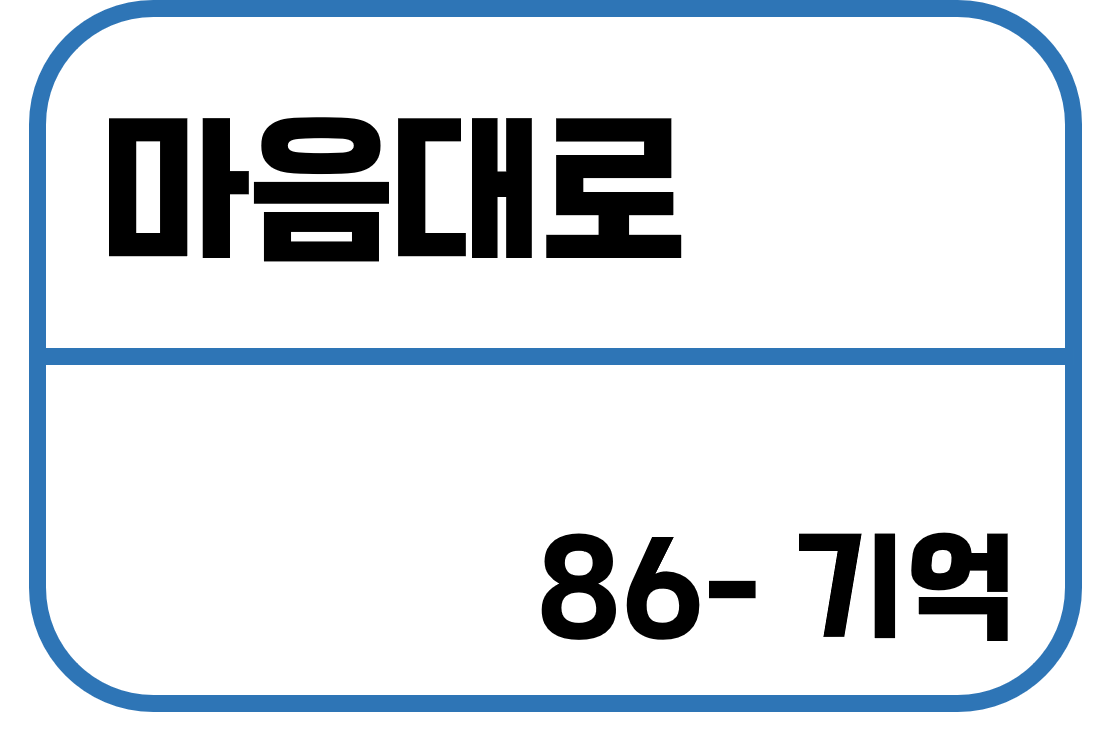 마음대로

86- 기억