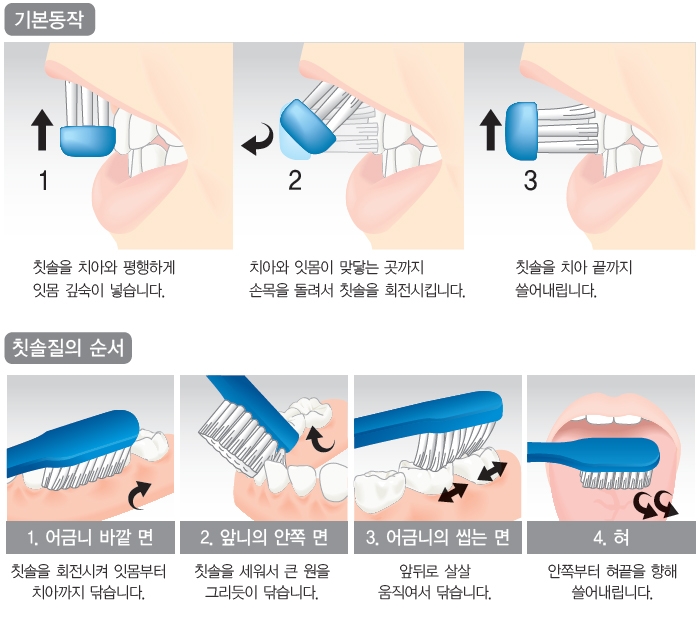 기본동작

1

칫솔을 치아와 평행하게 잇몸 깊숙이 넣습니다.

2

치아와 잇몸이 맞닿는 곳까지 손목을 돌려서 칫솔을 회전시킵니다.

3

칫솔을 치아 끝까지 쓸어내립니다.

칫솔질의 순서

1. 어금니 바깥 면

칫솔을 회전시켜 잇몸부터 치아까지 닦습니다.

2. 앞니의 안쪽 면

칫솔을 세워서 큰 원을 그리듯이 닦습니다.

3. 어금니의 씹는 면

앞뒤로 살살 움직여서 닦습니다.

4. 혀

안쪽부터 혀끝을 향해 쓸어내립니다.