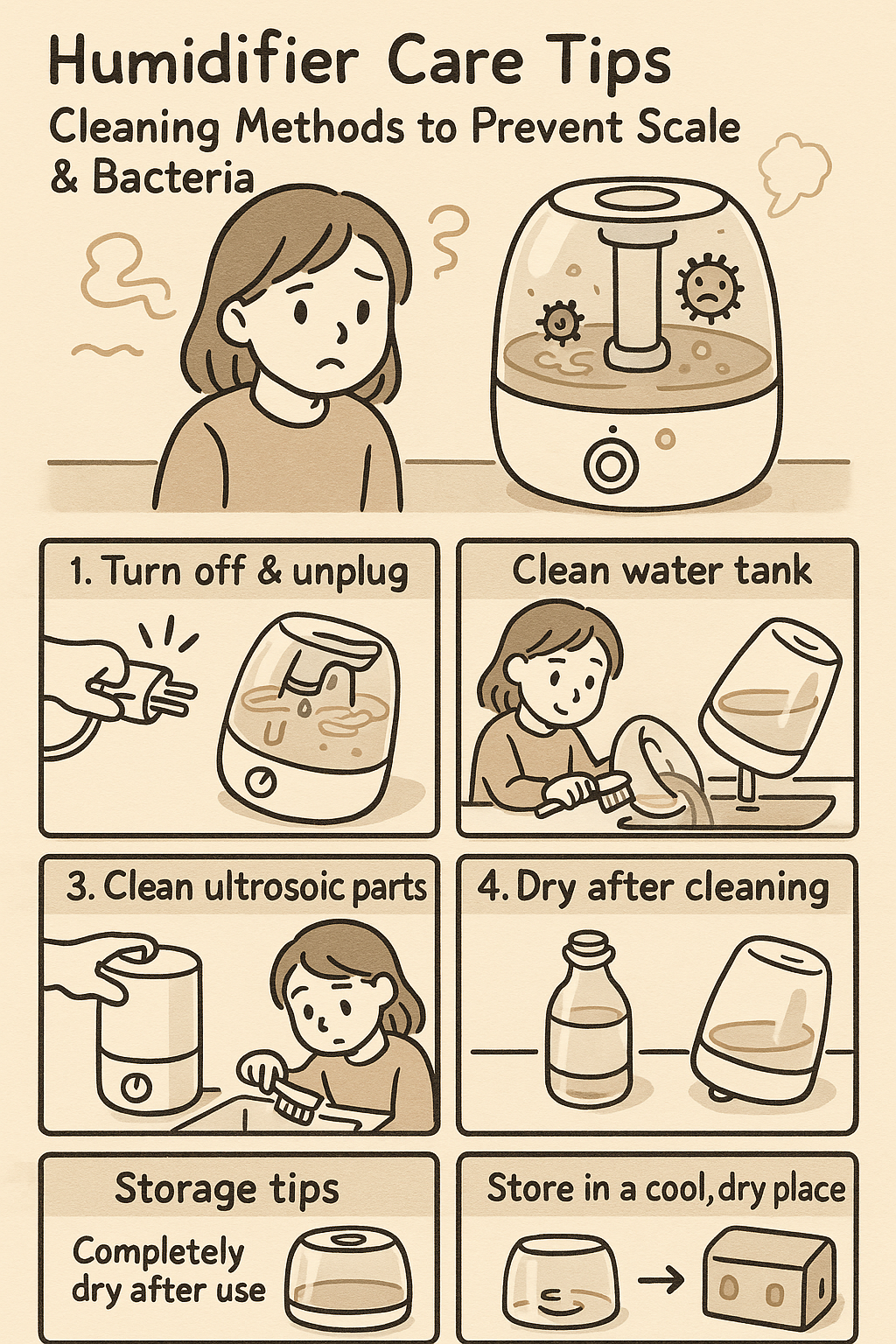 Humidifier Care Tips

Cleaning Methods to Prevent Scale & Bacteria

1. Turn off & unplug

Clean water tank

3. Clean ultrosoic parts

4. Dry after cleaning

Storage tips

Completely dry after use

Store in a cool, dry place