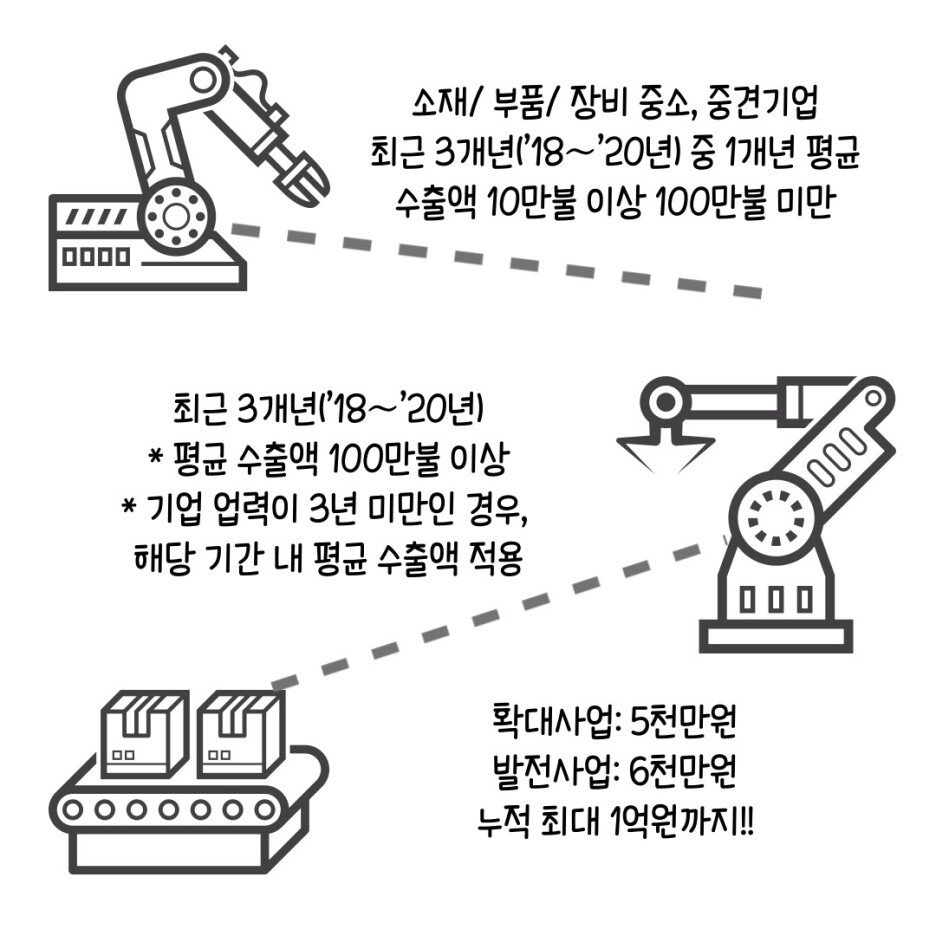 소재/ 부품/ 장비 중소, 중견기업
최근 3개년('18~'20년) 중 1개년 평균
수출액 10만불 이상 100만불 미만

최근 3개년('18~'20년)
* 평균 수출액 100만불 이상
* 기업 업력이 3년 미만인 경우,
해당 기간 내 평균 수출액 적용

확대사업: 5천만원
발전사업: 6천만원
누적 최대 1억원까지!!