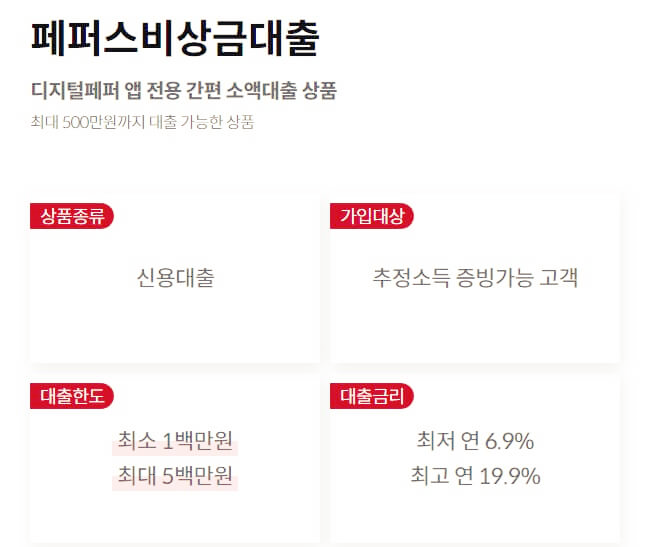 페퍼스비상금대출

디지털페퍼 앱 전용 간편 소액대출 상품

최대 500만원까지 대출 가능한 상품

상품종류

신용대출

가입대상

추정소득 증빙가능 고객

대출한도

최소 1백만원
최대 5백만원

대출금리

최저 연 6.9%
최고 연 19.9%