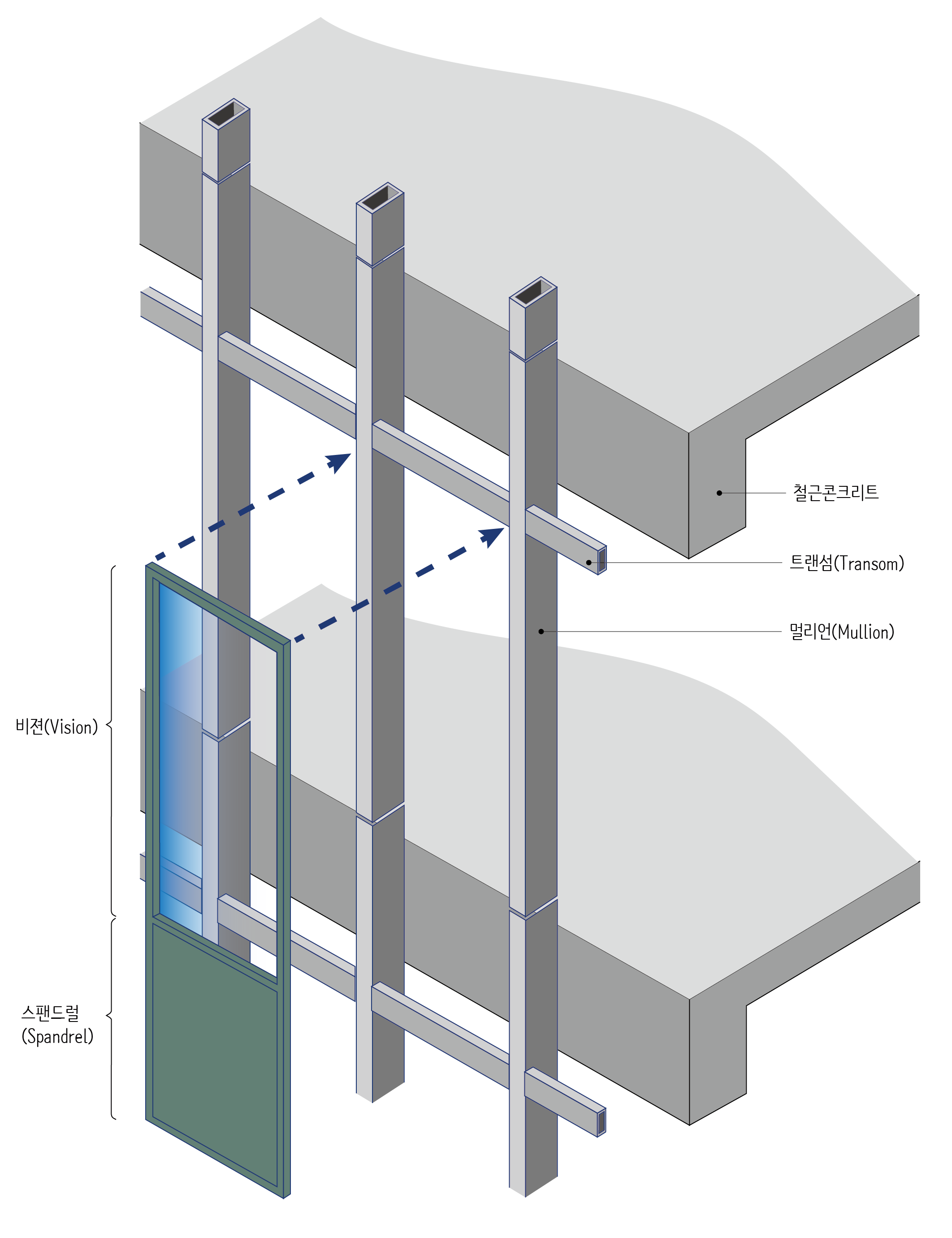 철근콘크리트

트랜섬(Transom)

멀리언(Mullion)

비젼(Vision)

스팬드럴
(Spandrel)