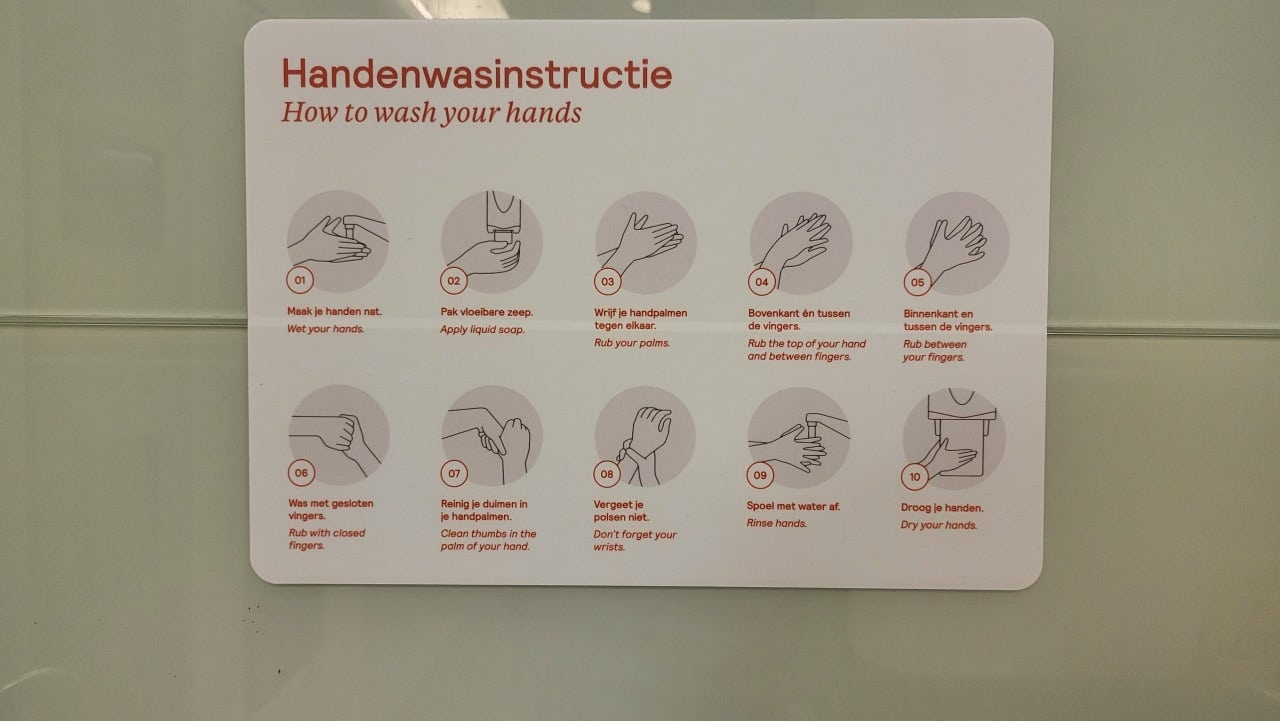 Handenwasinstructie
How to wash your hands

01
Maak je handen nat.
Wet your hands.

02
Pak vloeibare zeep.
Apply liquid soap.

03
Wrijf je handpalmen tegen elkaar.
Rub your palms.

04
Bovenkant én tussen de vingers.
Rub the top of your hand and between fingers.

05
Binnenkant en tussen de vingers.
Rub between your fingers.

06
Was met gesloten vingers.
Rub with closed fingers.

07
Reinig je duimen in je handpalmen.
Clean thumbs in the palm of your hand.

08
Vergeet je polsen niet.
Don't forget your wrists.

09
Spoel met water af.
Rinse hands.

10
Droog je handen.
Dry your hands.