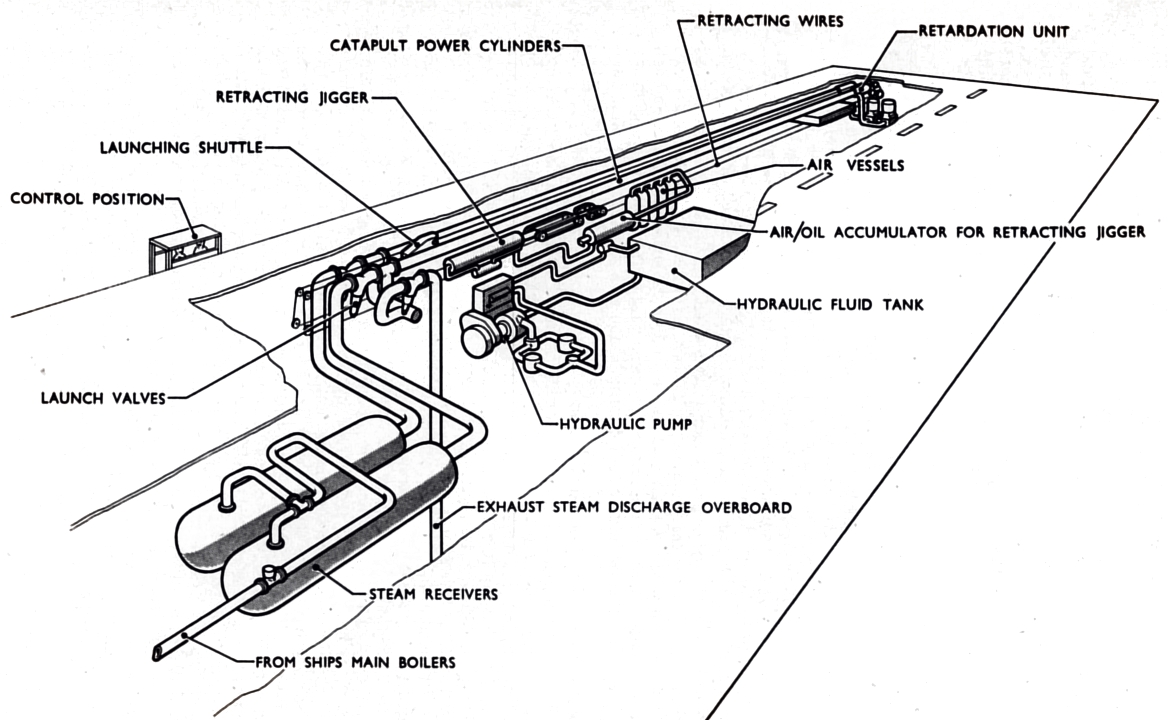 RETRACTING WIRES
RETARDATION UNIT
CATAPULT POWER CYLINDERS
RETRACTING JIGGER
LAUNCHING SHUTTLE
AIR VESSELS
CONTROL POSITION
AIR/OIL ACCUMULATOR FOR RETRACTING JIGGER
HYDRAULIC FLUID TANK
LAUNCH VALVES
HYDRAULIC PUMP
EXHAUST STEAM DISCHARGE OVERBOARD
STEAM RECEIVERS
FROM SHIPS MAIN BOILERS