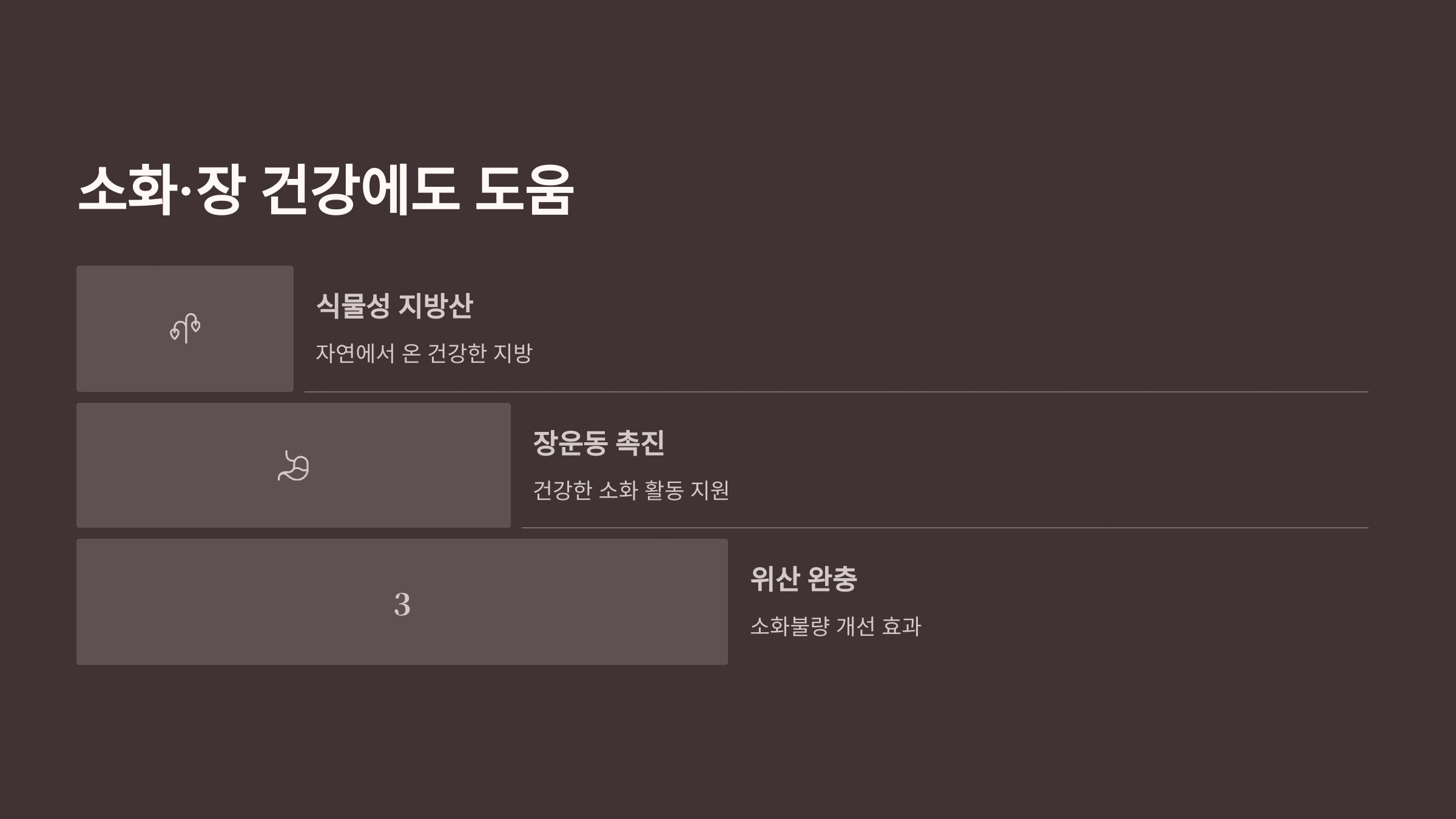 소화·장 건강에도 도움

식물성 지방산

자연에서 온 건강한 지방

장운동 촉진

건강한 소화 활동 지원

3

위산 완충

소화불량 개선 효과