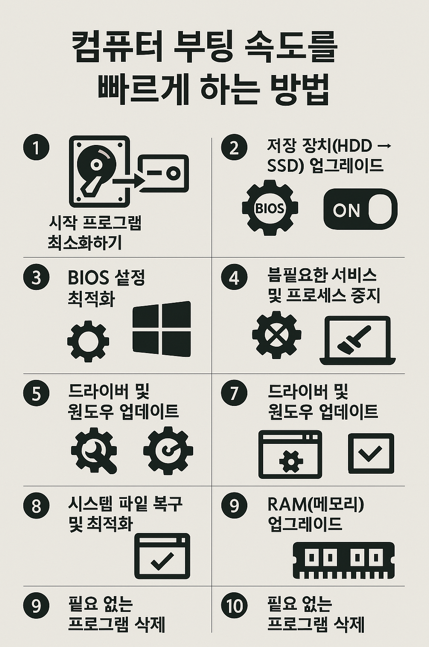 컴퓨터 부팅 속도를 빠르게 하는 방법

1
시작 프로그램 최소화하기

2
저장 장치(HDD → SSD) 업그레이드
BIOS
ON

3
BIOS 설정 최적화

4
븜필요한 서비스 및 프로세스 중지

5
드라이버 및 원도우 업데이트

7
드라이버 및 원도우 업데이트

8
시스템 파일 복구 및 최적화

9
RAM(메모리) 업그레이드

9
필요 없는 프로그램 삭제

10
필요 없는 프로그램 삭제