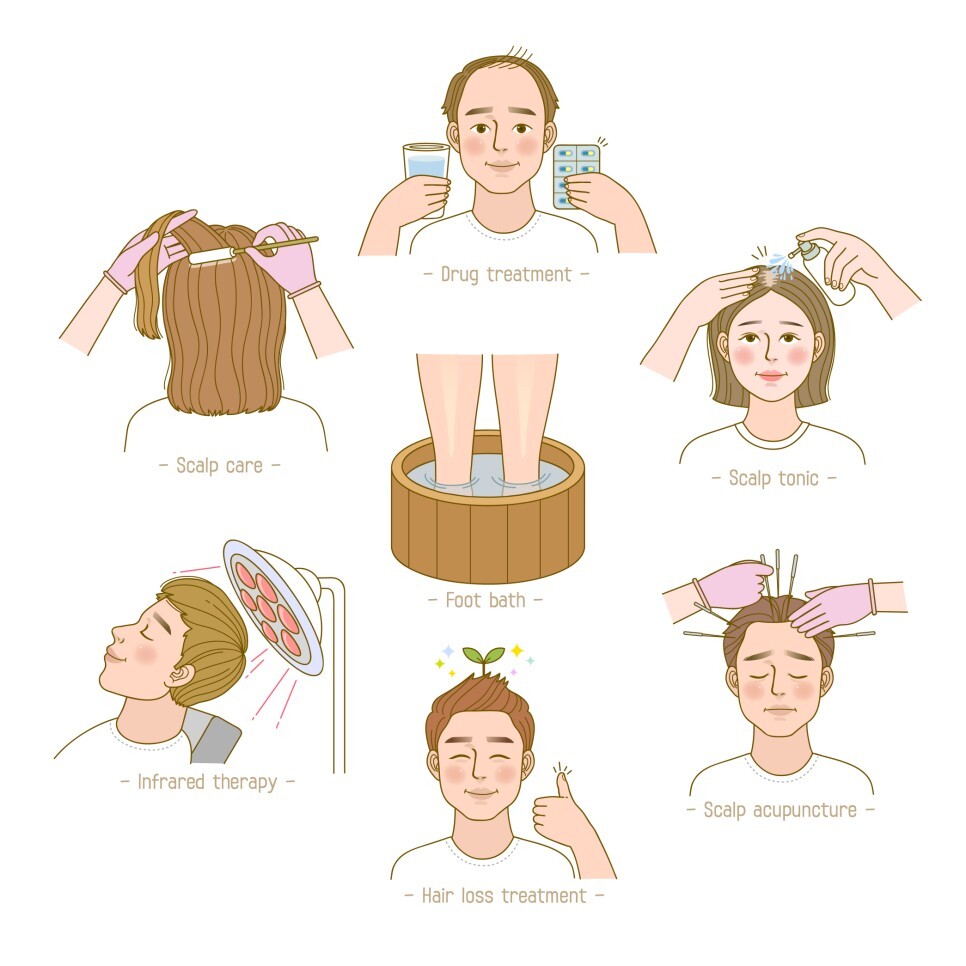 - Drug treatment -

- Scalp care -

- Scalp tonic -

- Foot bath -

- Infrared therapy -

- Scalp acupuncture -

- Hair loss treatment -