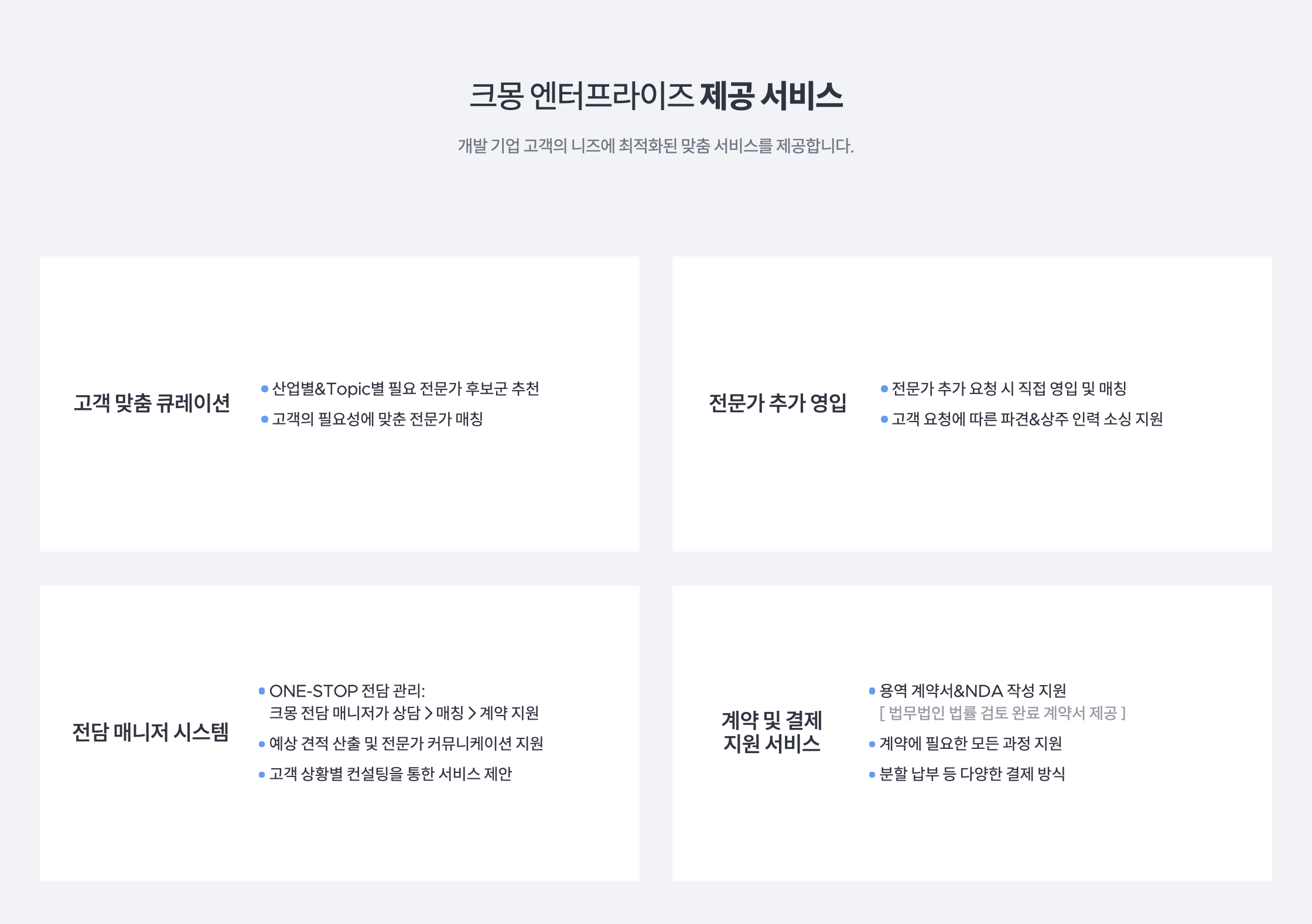 크몽 엔터프라이즈 제공 서비스

개발 기업 고객의 니즈에 최적화된 맞춤 서비스를 제공합니다.

고객 맞춤 큐레이션

• 산업별&Topic별 필요 전문가 후보군 추천
• 고객의 필요성에 맞춘 전문가 매칭

전문가 추가 영입

• 전문가 추가 요청 시 직접 영입 및 매칭
• 고객 요청에 따른 파견&상주 인력 소싱 지원

전담 매니저 시스템

• ONE-STOP 전담 관리:
크몽 전담 매니저가 상담 > 매칭 > 계약 지원
• 예상 견적 산출 및 전문가 커뮤니케이션 지원
• 고객 상황별 컨설팅을 통한 서비스 제안

계약 및 결제
지원 서비스

• 용역 계약서&NDA 작성 지원
[ 법무법인 법률 검토 완료 계약서 제공 ]
• 계약에 필요한 모든 과정 지원
• 분할 납부 등 다양한 결제 방식