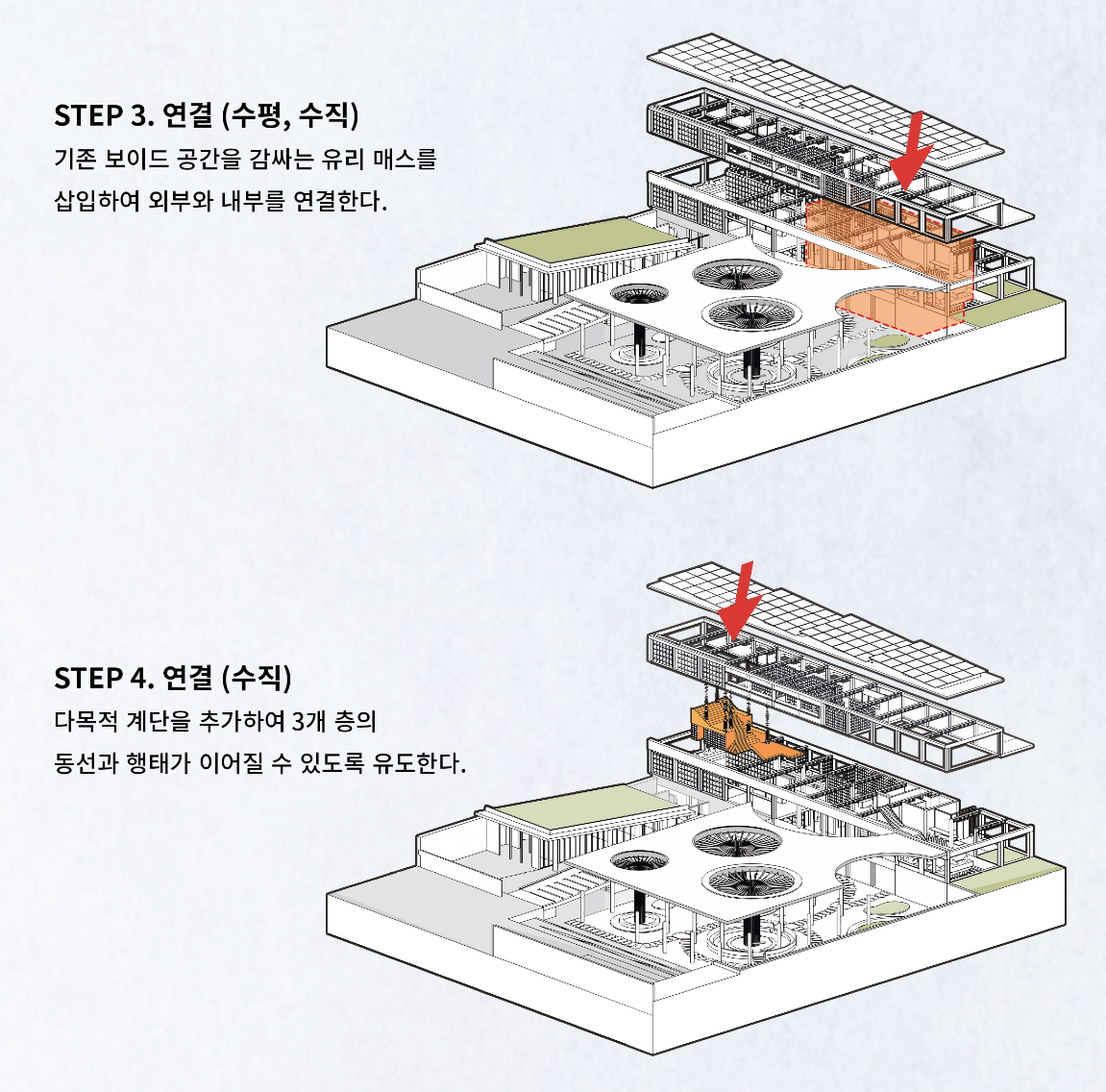 STEP 3. 연결 (수평, 수직)

기존 보이드 공간을 감싸는 유리 매스를 삽입하여 외부와 내부를 연결한다.

STEP 4. 연결 (수직)

다목적 계단을 추가하여 3개 층의 동선과 행태가 이어질 수 있도록 유도한다.