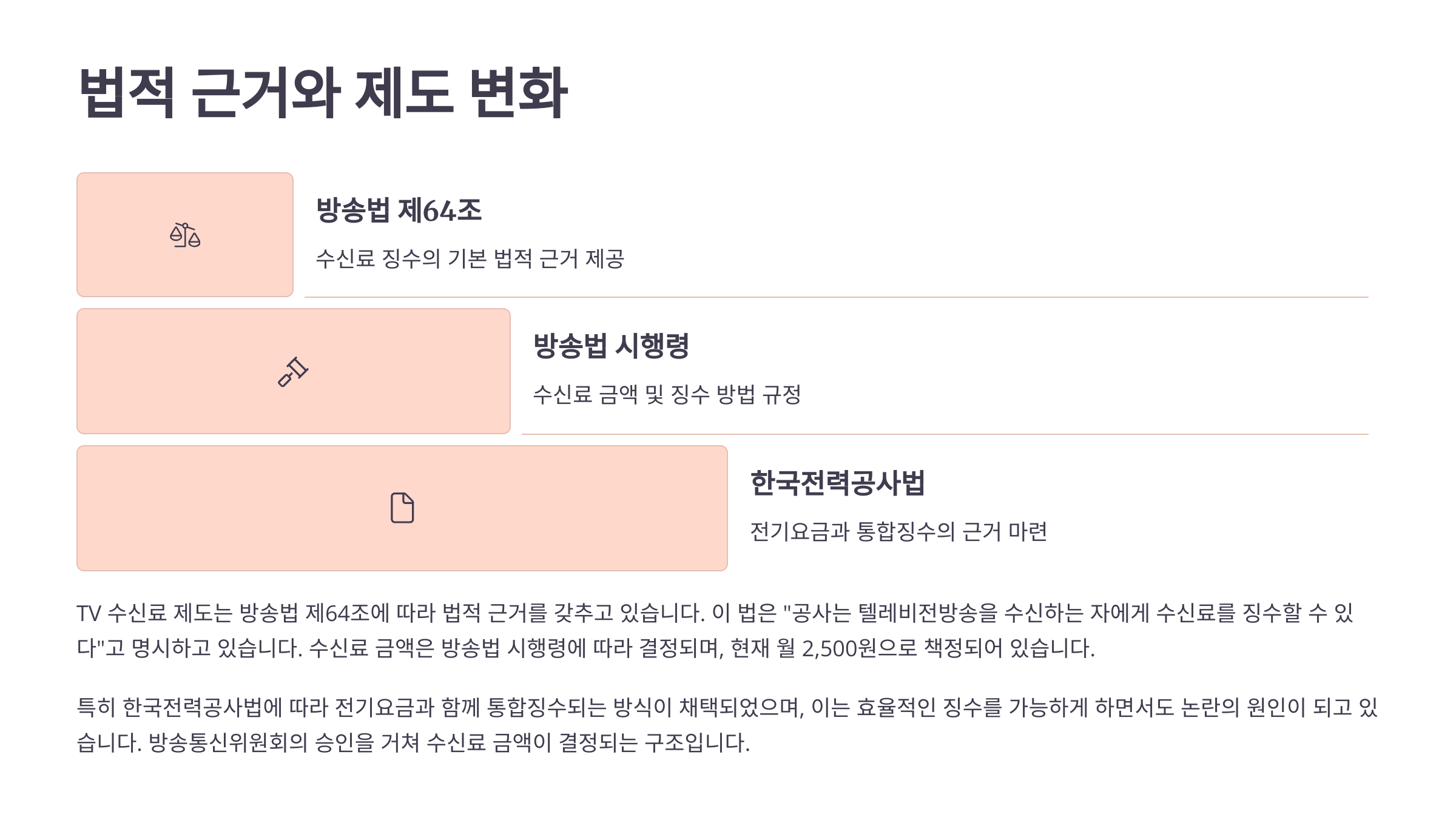 법적 근거와 제도 변화

방송법 제64조

수신료 징수의 기본 법적 근거 제공

방송법 시행령

수신료 금액 및 징수 방법 규정

한국전력공사법

전기요금과 통합징수의 근거 마련

TV 수신료 제도는 방송법 제64조에 따라 법적 근거를 갖추고 있습니다. 이 법은 "공사는 텔레비전방송을 수신하는 자에게 수신료를 징수할 수 있다"고 명시하고 있습니다. 수신료 금액은 방송법 시행령에 따라 결정되며, 현재 월 2,500원으로 책정되어 있습니다.

특히 한국전력공사법에 따라 전기요금과 함께 통합징수되는 방식이 채택되었으며, 이는 효율적인 징수를 가능하게 하면서도 논란의 원인이 되고 있습니다. 방송통신위원회의 승인을 거쳐 수신료 금액이 결정되는 구조입니다.