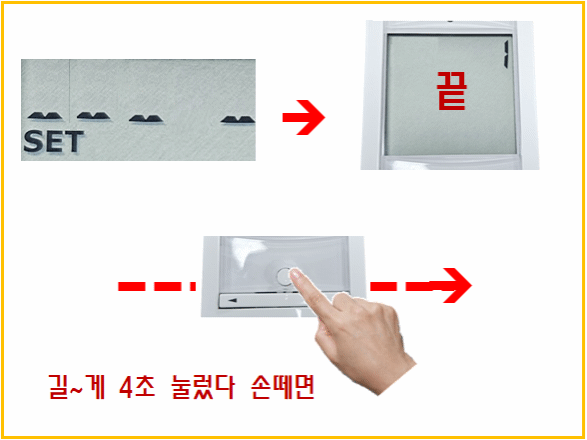 SET

끝

길~게 4초 눌렀다 손떼면