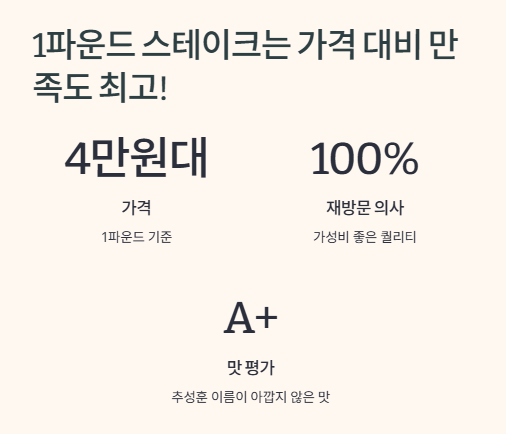 1파운드 스테이크는 가격 대비 만족도 최고!

4만원대

가격

1파운드 기준

100%

재방문 의사

가성비 좋은 퀄리티

A+

맛 평가

추성훈 이름이 아깝지 않은 맛