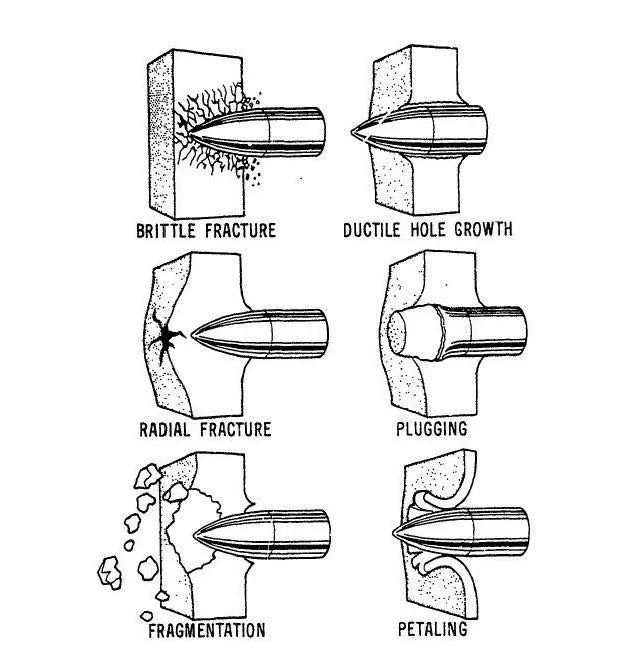 BRITTLE FRACTURE

DUCTILE HOLE GROWTH

RADIAL FRACTURE

PLUGGING

FRAGMENTATION

PETALING