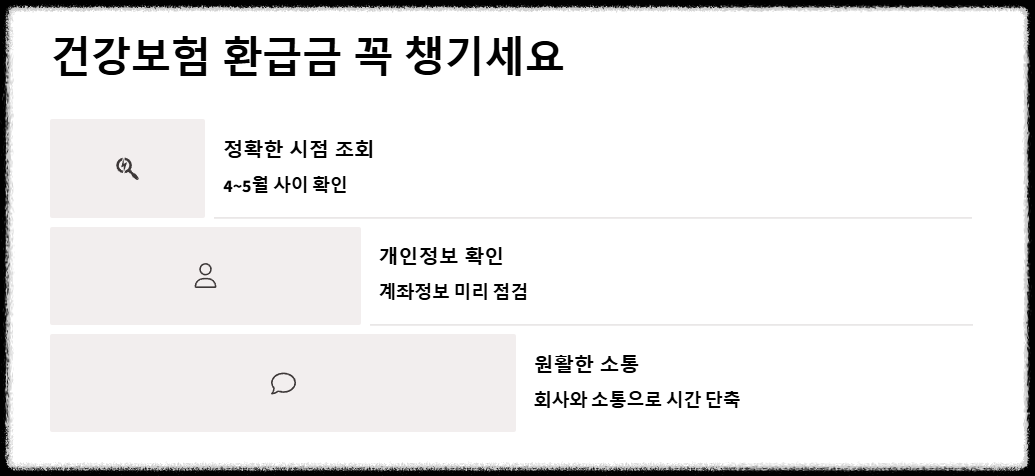 건강보험 환급금 꼭 챙기세요

정확한 시점 조회

4~5월 사이 확인

개인정보 확인

계좌정보 미리 점검

원활한 소통

회사와 소통으로 시간 단축