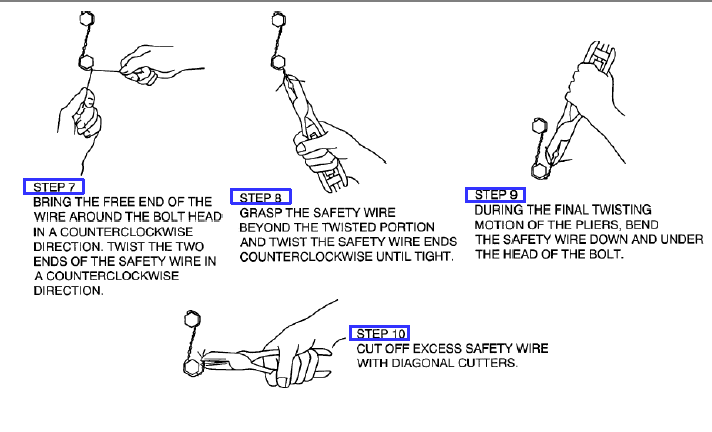 STEP 7
BRING THE FREE END OF THE WIRE AROUND THE BOLT HEAD IN A COUNTERCLOCKWISE DIRECTION. TWIST THE TWO ENDS OF THE SAFETY WIRE IN A COUNTERCLOCKWISE DIRECTION.

STEP 8
GRASP THE SAFETY WIRE BEYOND THE TWISTED PORTION AND TWIST THE SAFETY WIRE ENDS COUNTERCLOCKWISE UNTIL TIGHT.

STEP 9
DURING THE FINAL TWISTING MOTION OF THE PLIERS, BEND THE SAFETY WIRE DOWN AND UNDER THE HEAD OF THE BOLT.

STEP 10
CUT OFF EXCESS SAFETY WIRE WITH DIAGONAL CUTTERS.