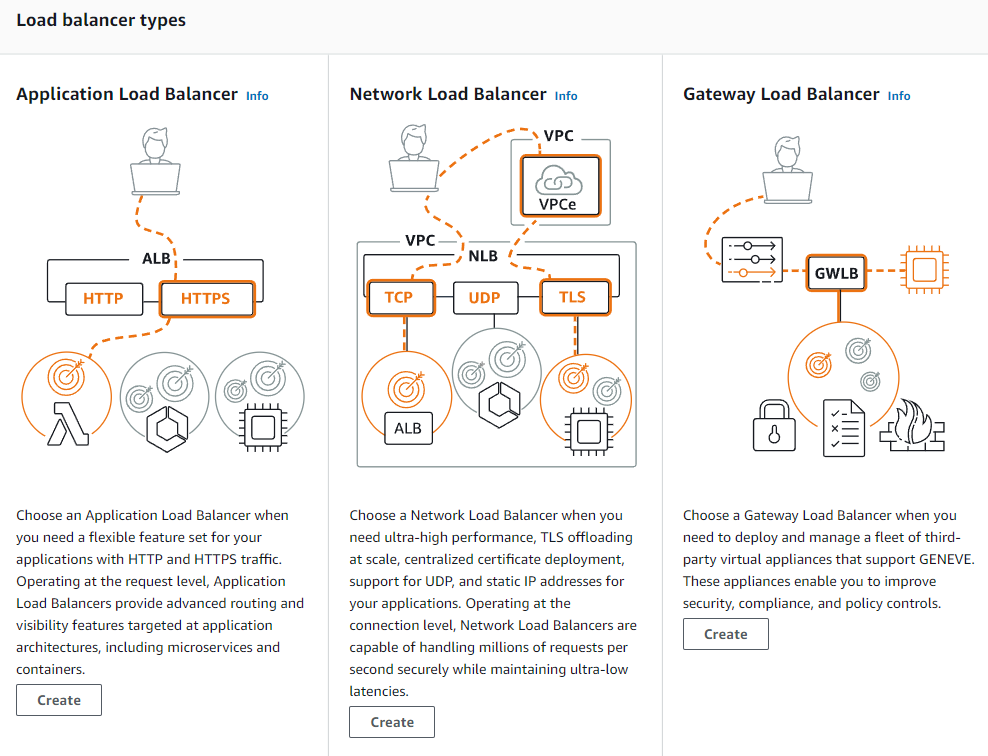 Load balancer types

Application Load Balancer Info

ALB
HTTP
HTTPS

Choose an Application Load Balancer when you need a flexible feature set for your applications with HTTP and HTTPS traffic. Operating at the request level, Application Load Balancers provide advanced routing and visibility features targeted at application architectures, including microservices and containers.

Create

Network Load Balancer Info

VPC
VPCe
VPC
NLB
TCP
UDP
TLS
ALB

Choose a Network Load Balancer when you need ultra-high performance, TLS offloading at scale, centralized certificate deployment, support for UDP, and static IP addresses for your applications. Operating at the connection level, Network Load Balancers are capable of handling millions of requests per second securely while maintaining ultra-low latencies.

Create

Gateway Load Balancer Info

GWLB

Choose a Gateway Load Balancer when you need to deploy and manage a fleet of third-party virtual appliances that support GENEVE. These appliances enable you to improve security, compliance, and policy controls.

Create