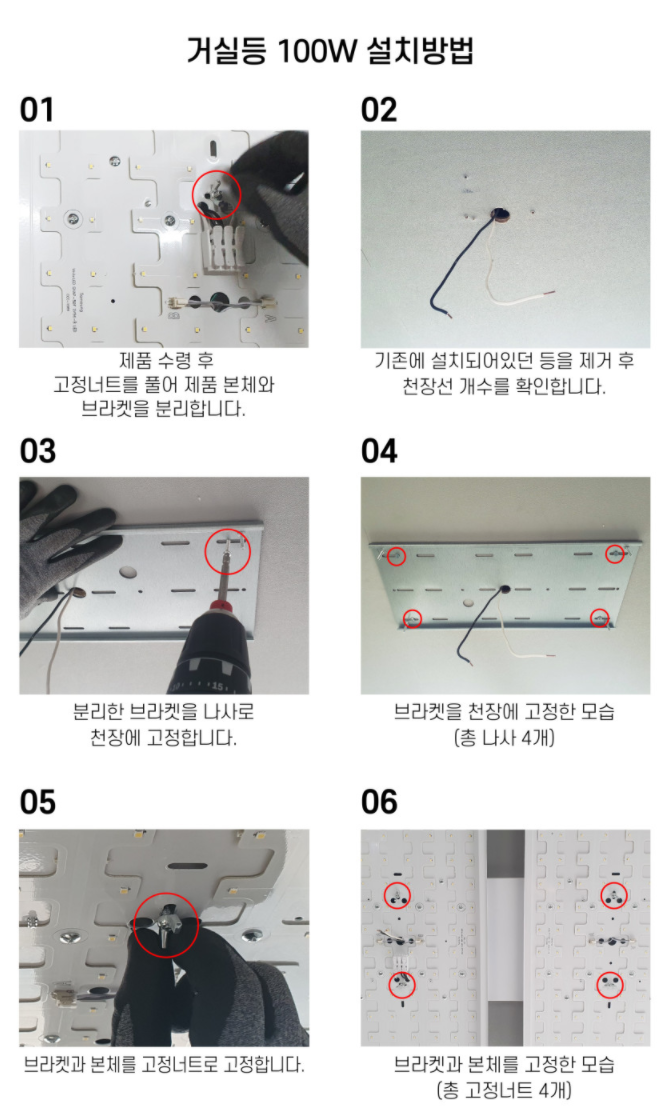 거실등 100W 설치방법

01

제품 수령 후
고정너트를 풀어 제품 본체와
브라켓을 분리합니다.

02

기존에 설치되어있던 등을 제거 후
천장선 개수를 확인합니다.

03

분리한 브라켓을 나사로
천장에 고정합니다.

04

브라켓을 천장에 고정한 모습
(총 나사 4개)

05

브라켓과 본체를 고정너트로 고정합니다.

06

브라켓과 본체를 고정한 모습
(총 고정너트 4개)