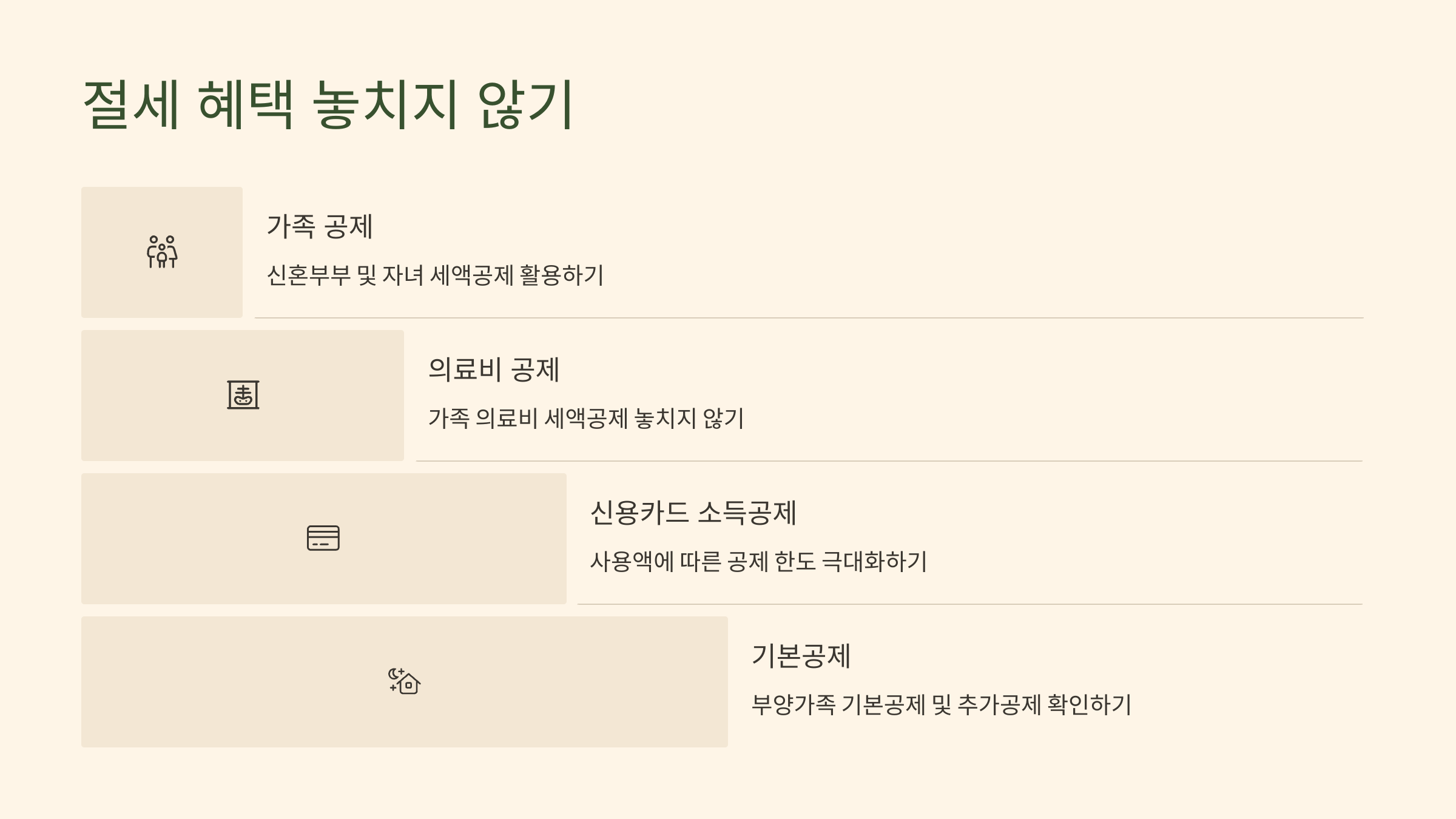 절세 혜택 놓치지 않기

가족 공제

신혼부부 및 자녀 세액공제 활용하기

의료비 공제

가족 의료비 세액공제 놓치지 않기

신용카드 소득공제

사용액에 따른 공제 한도 극대화하기

기본공제

부양가족 기본공제 및 추가공제 확인하기