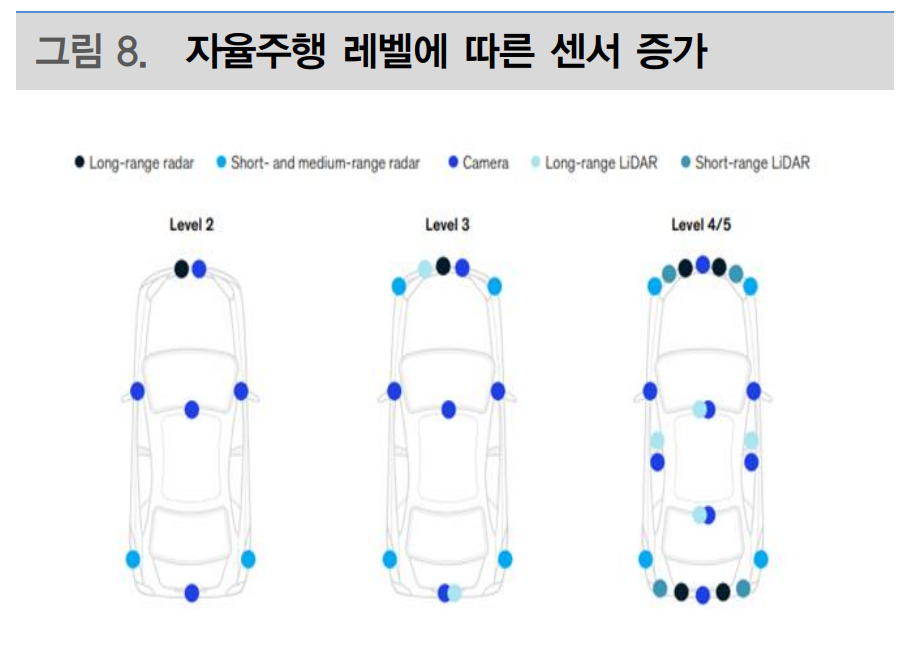 그림 8. 자율주행 레벨에 따른 센서 증가

Long-range radar Short- and medium-range radar Camera Long-range LiDAR Short-range LiDAR

Level 2

Level 3

Level 4/5