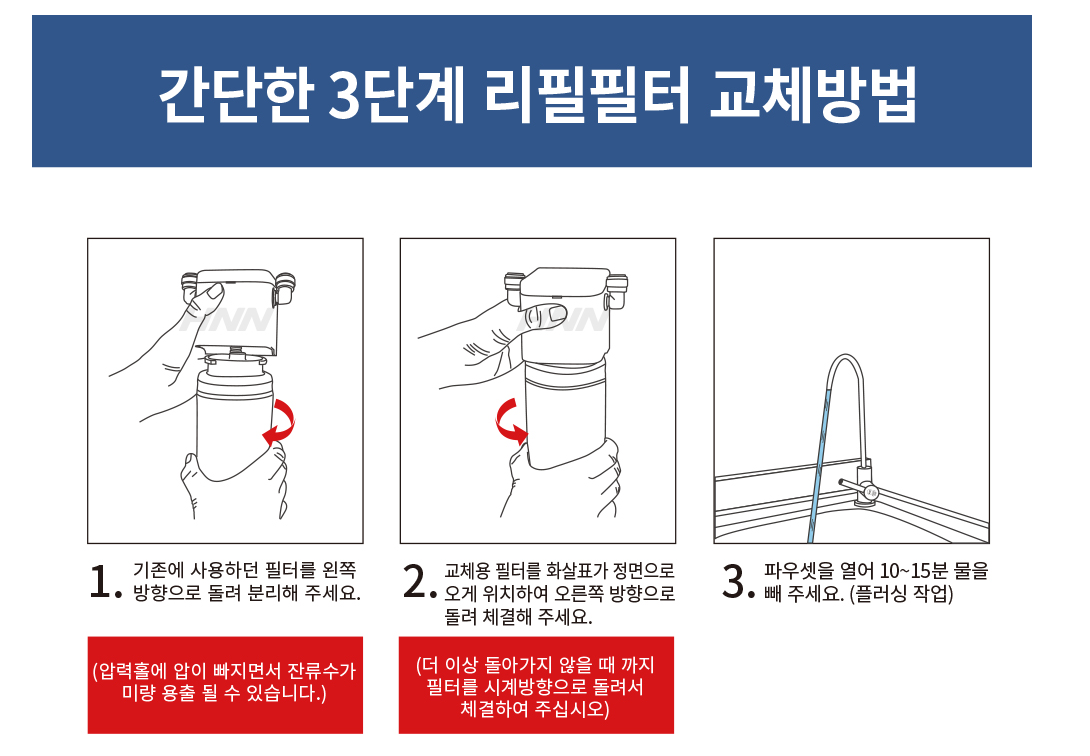 간단한 3단계 리필필터 교체방법

1. 기존에 사용하던 필터를 왼쪽 방향으로 돌려 분리해 주세요.

(압력홀에 압이 빠지면서 잔류수가 미량 용출 될 수 있습니다.)

2. 교체용 필터를 화살표가 정면으로 오게 위치하여 오른쪽 방향으로 돌려 체결해 주세요.

(더 이상 돌아가지 않을 때 까지 필터를 시계방향으로 돌려서 체결하여 주십시오)

3. 파우셋을 열어 10~15분 물을 빼 주세요. (플러싱 작업)